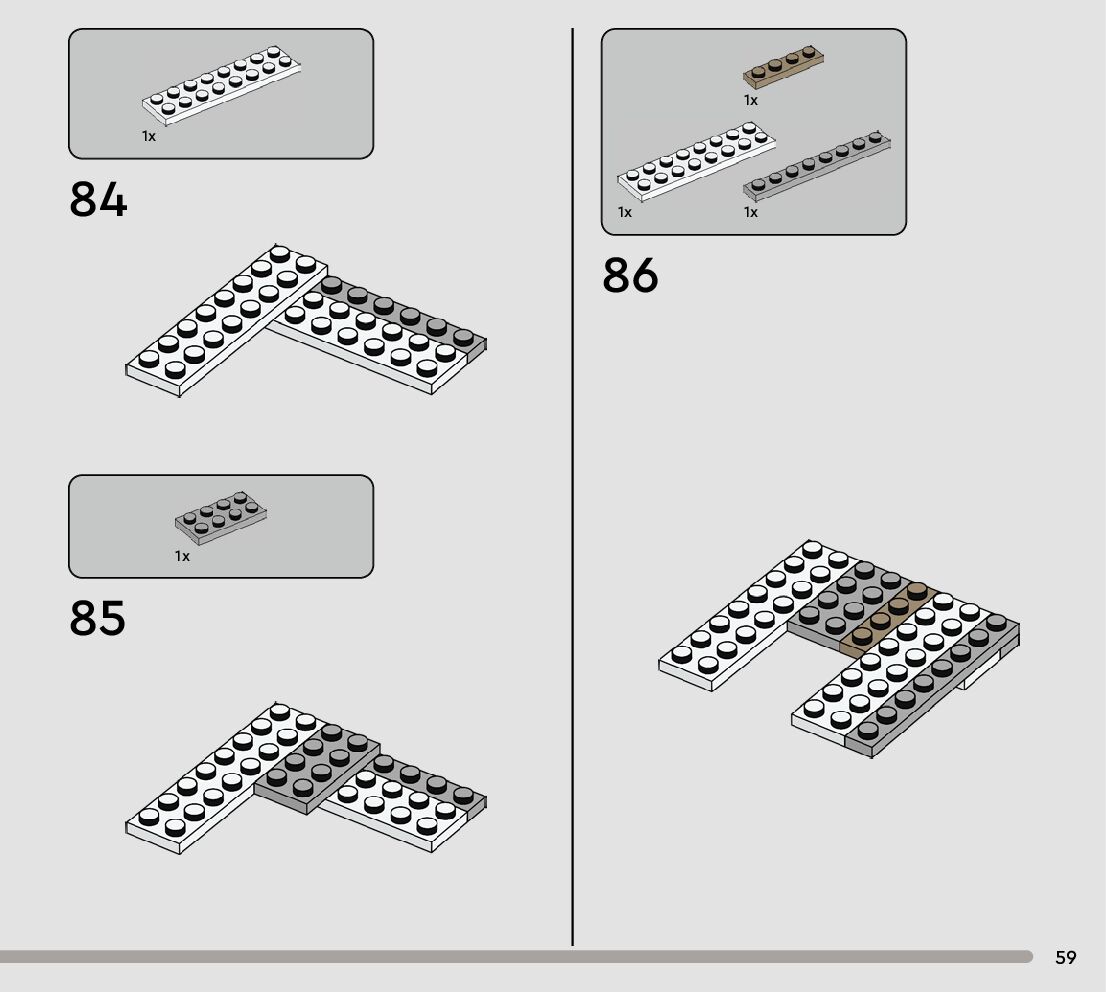 1x

84

1x

85

1x

1x

1x

86

59