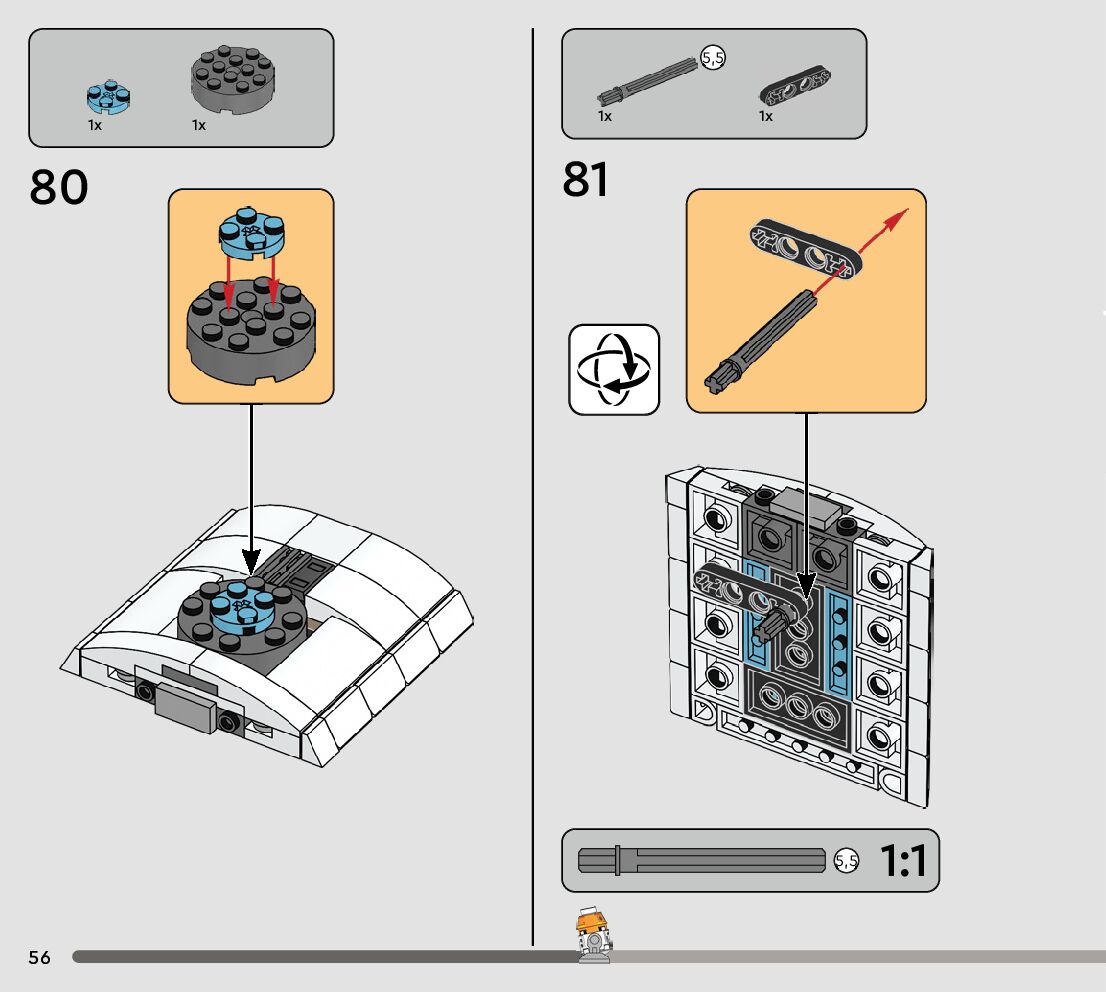 1x
1x

80

5,5
1x
1x

81

5,5
1:1

56