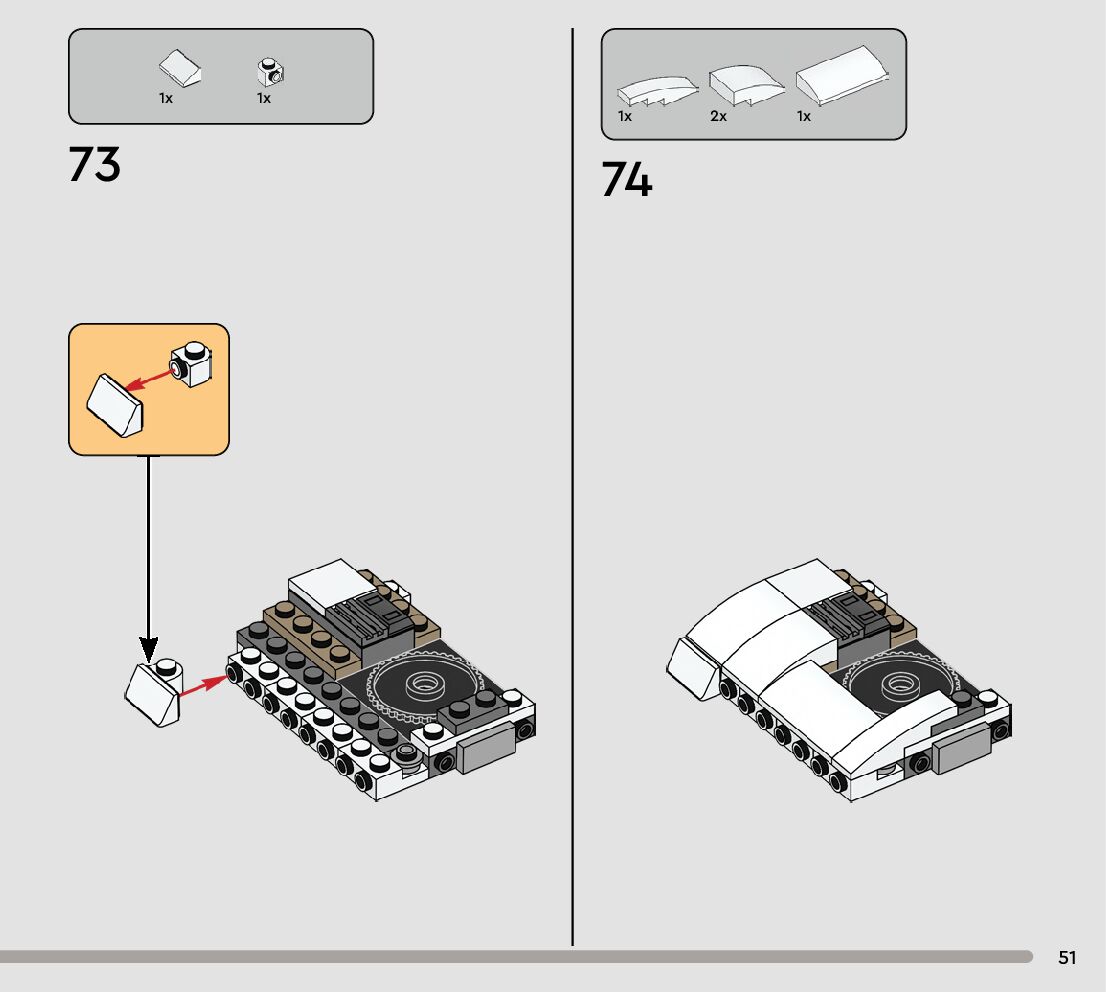 1x 1x

73

1x 2x 1x

74

51