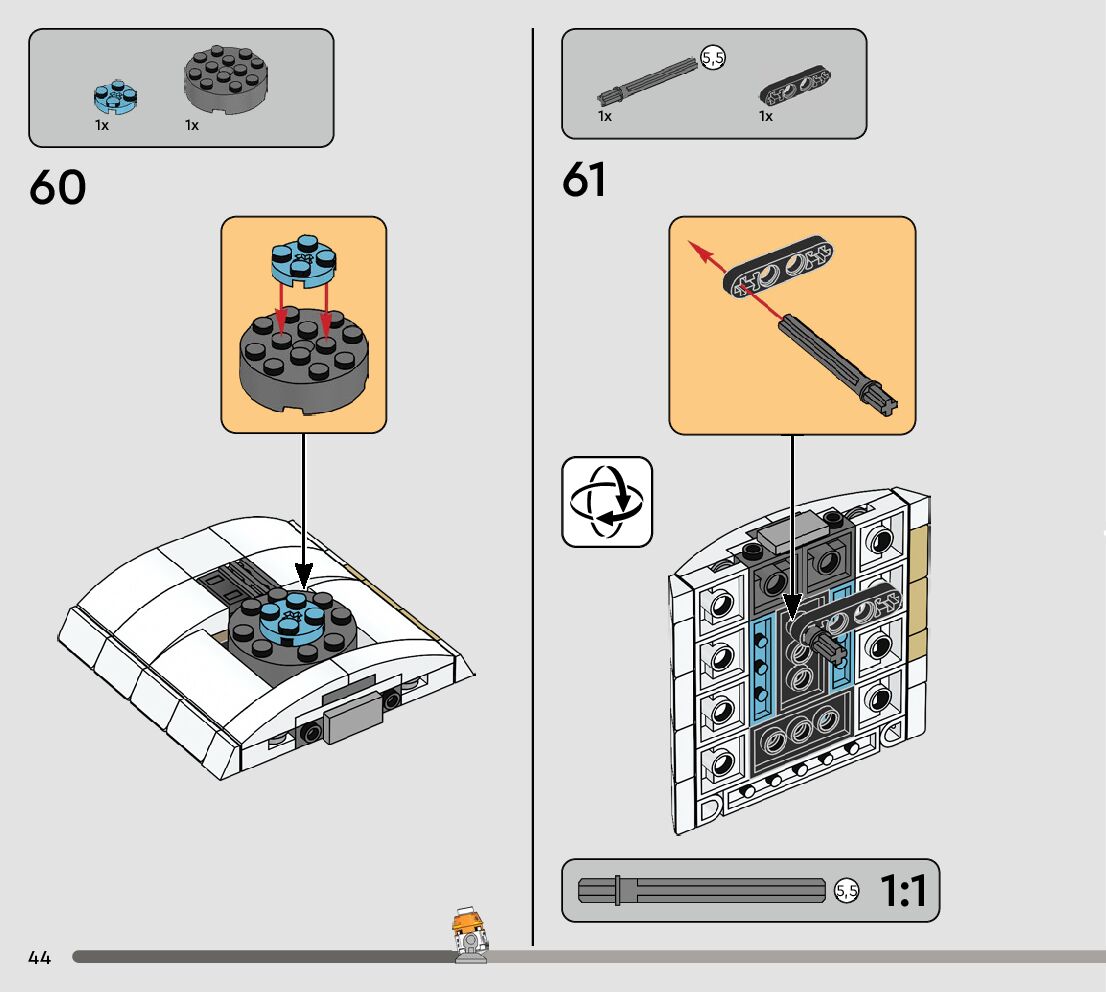 1x 1x

60

5,5

1x 1x

61

5,5 1:1

44