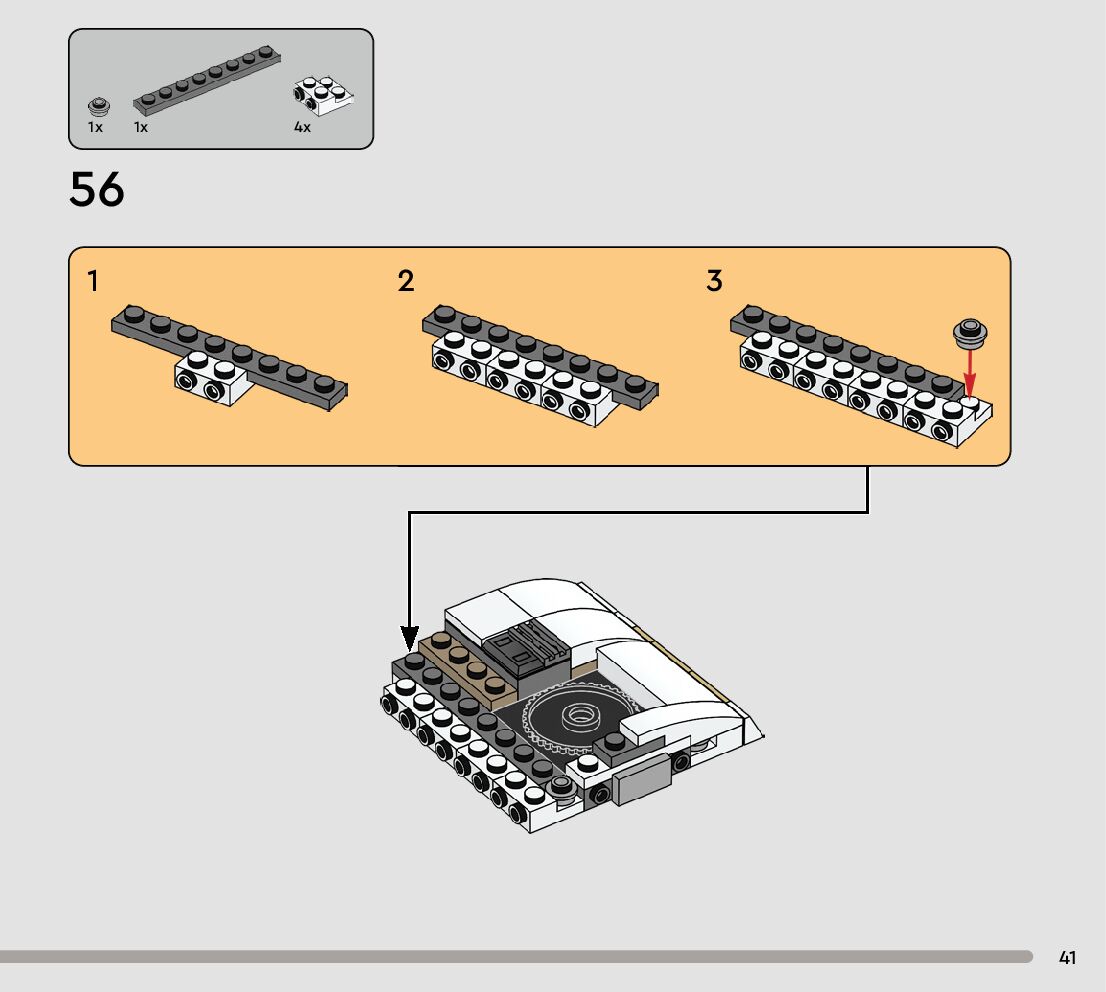 1x 1x 4x

56

1

2

3

41