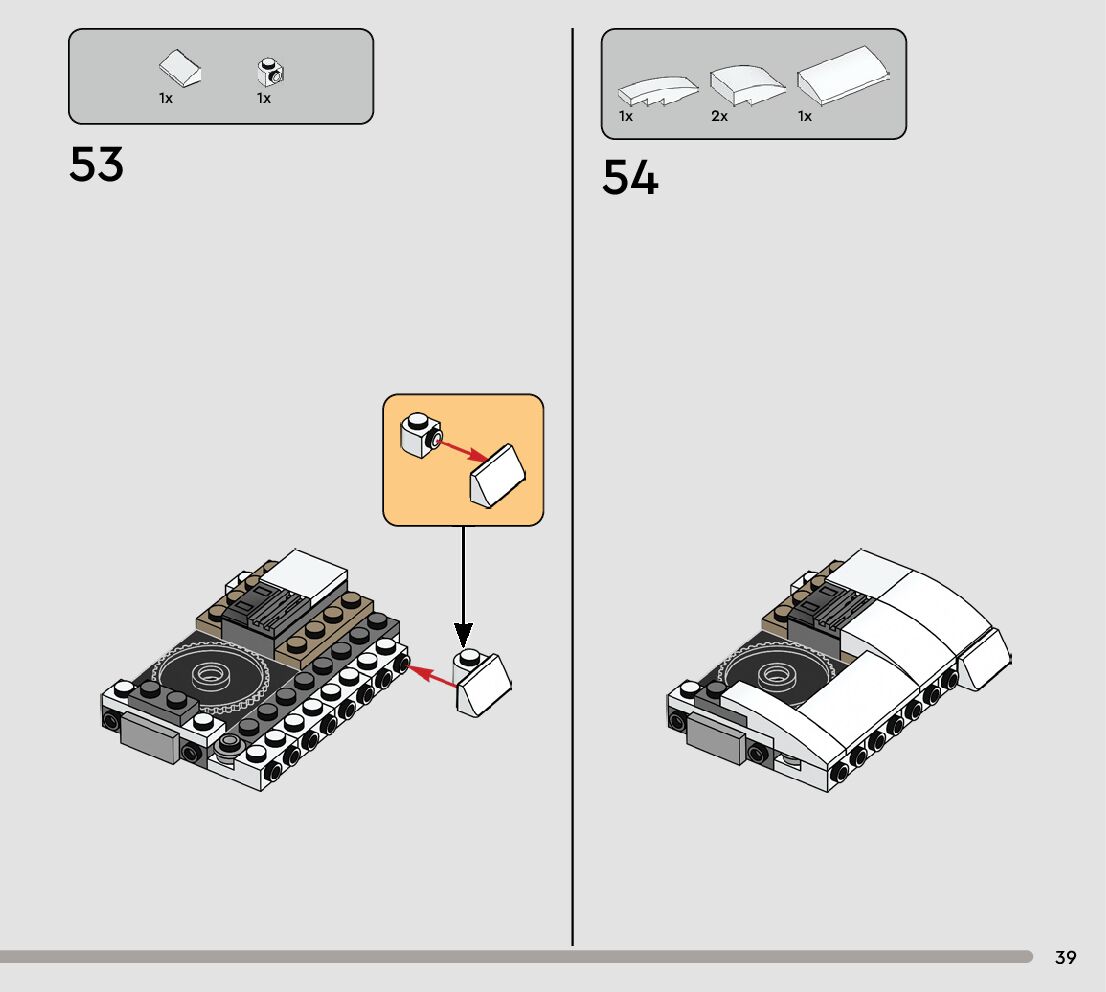 1x 1x

53

1x 2x 1x

54

39