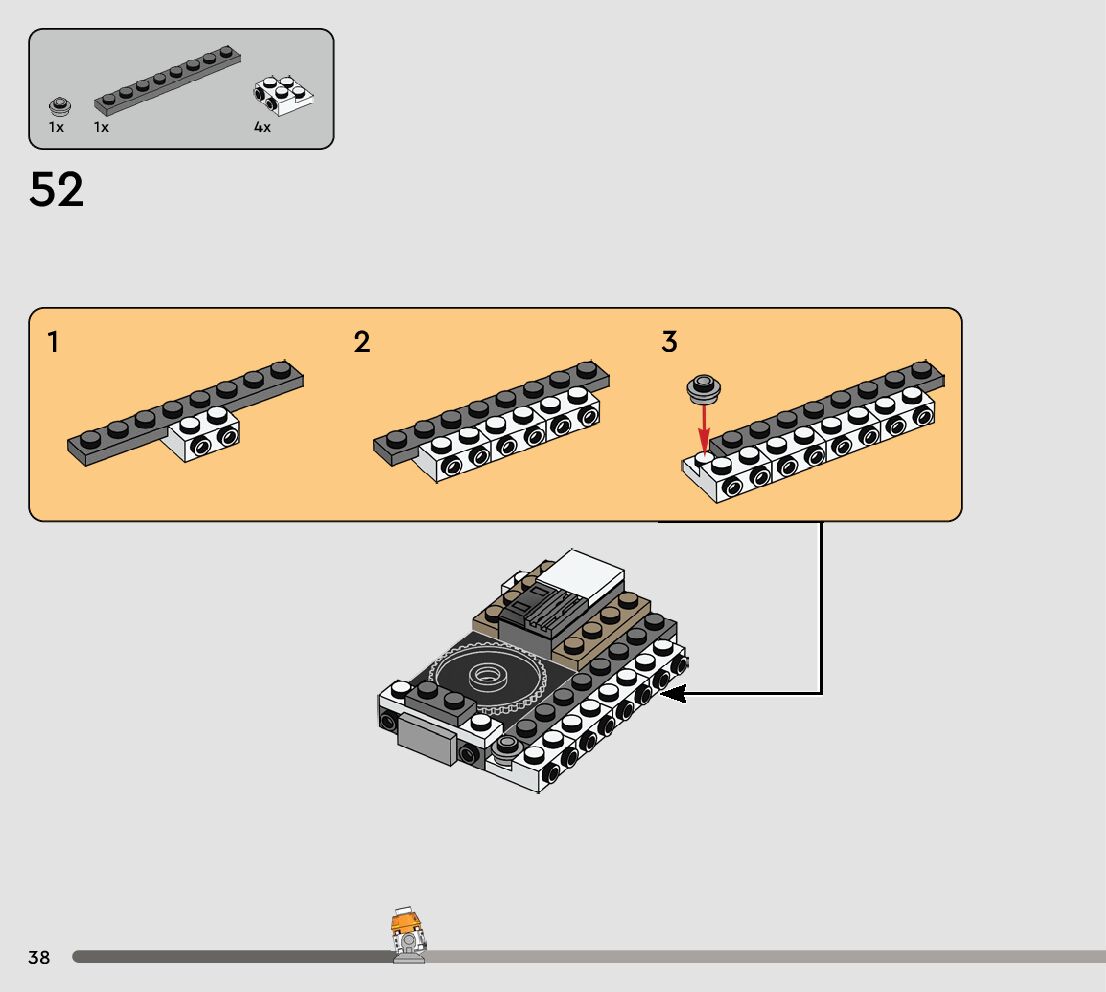 1x 1x 4x

52

1

2

3

38