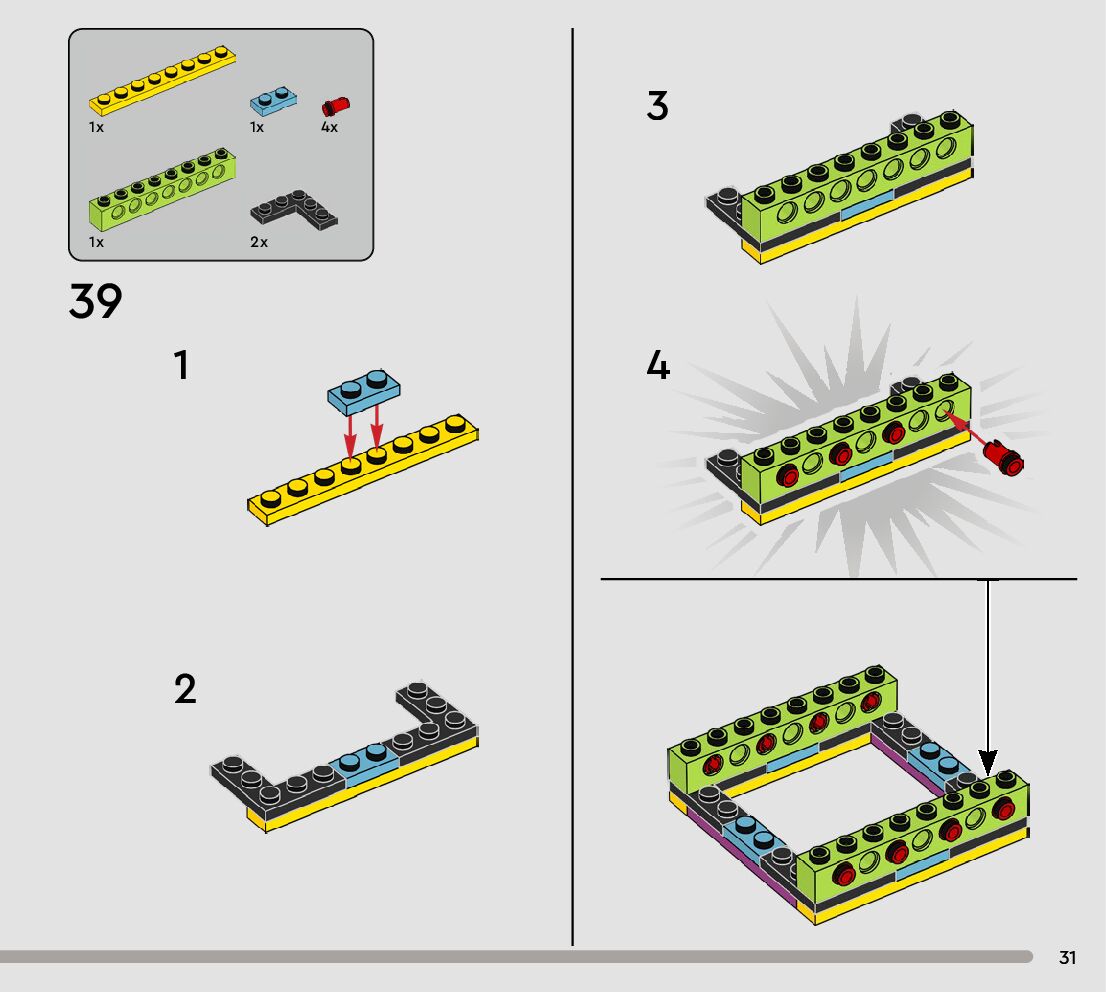 1x
1x
4x
1x
2x

39

1

2

3

4

31