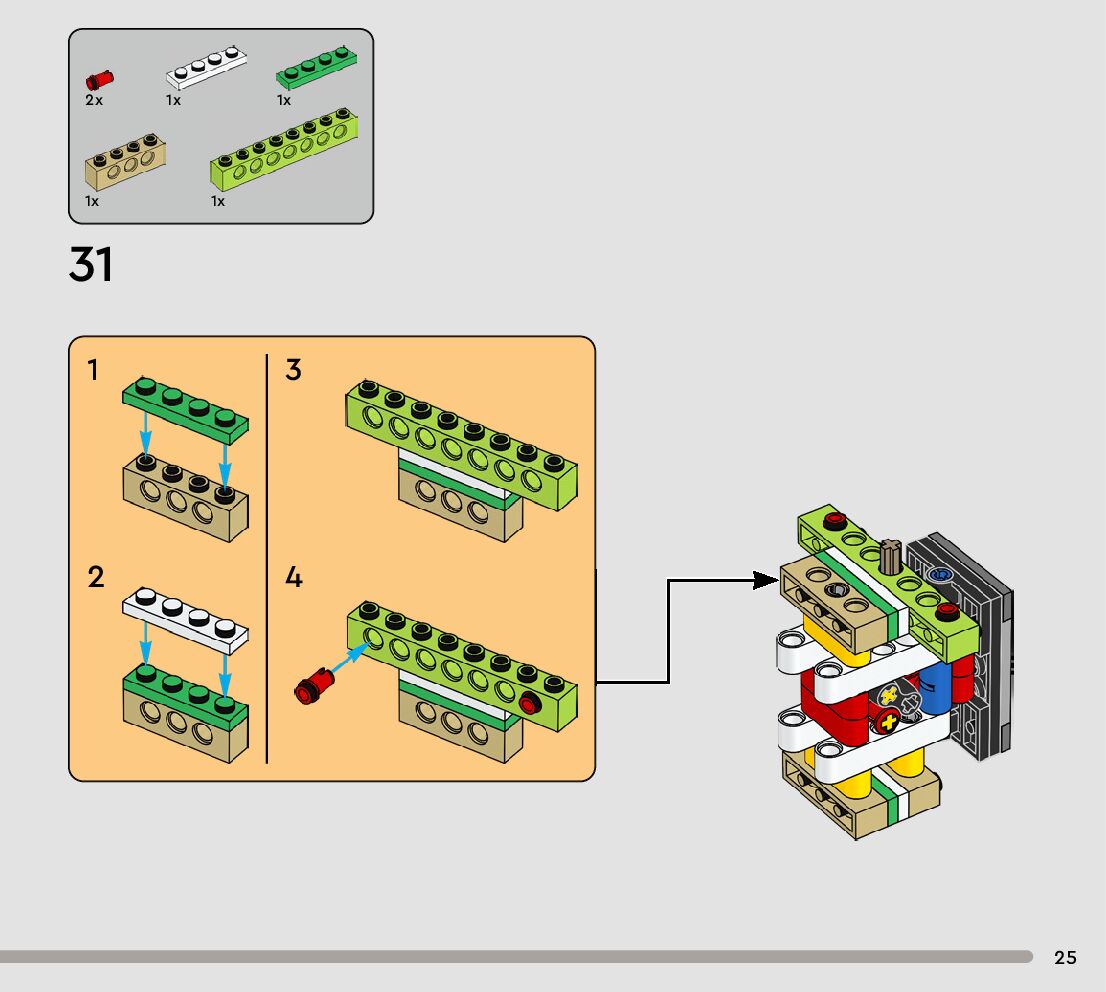 2x 1x 1x
1x 1x

31

1
2
3
4

25