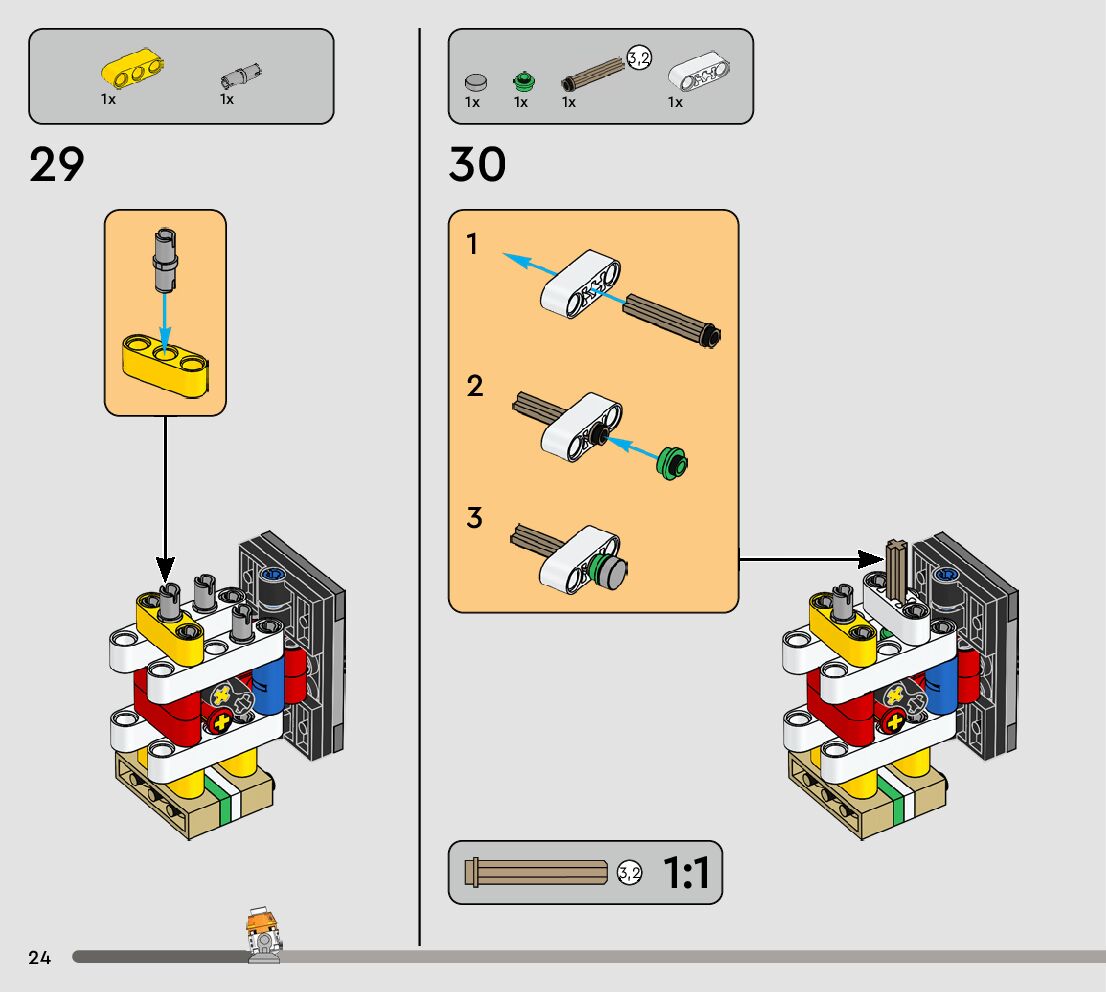 1x 1x

29

1x 1x 1x 3,2 1x

30

1

2

3

3,2 1:1

24