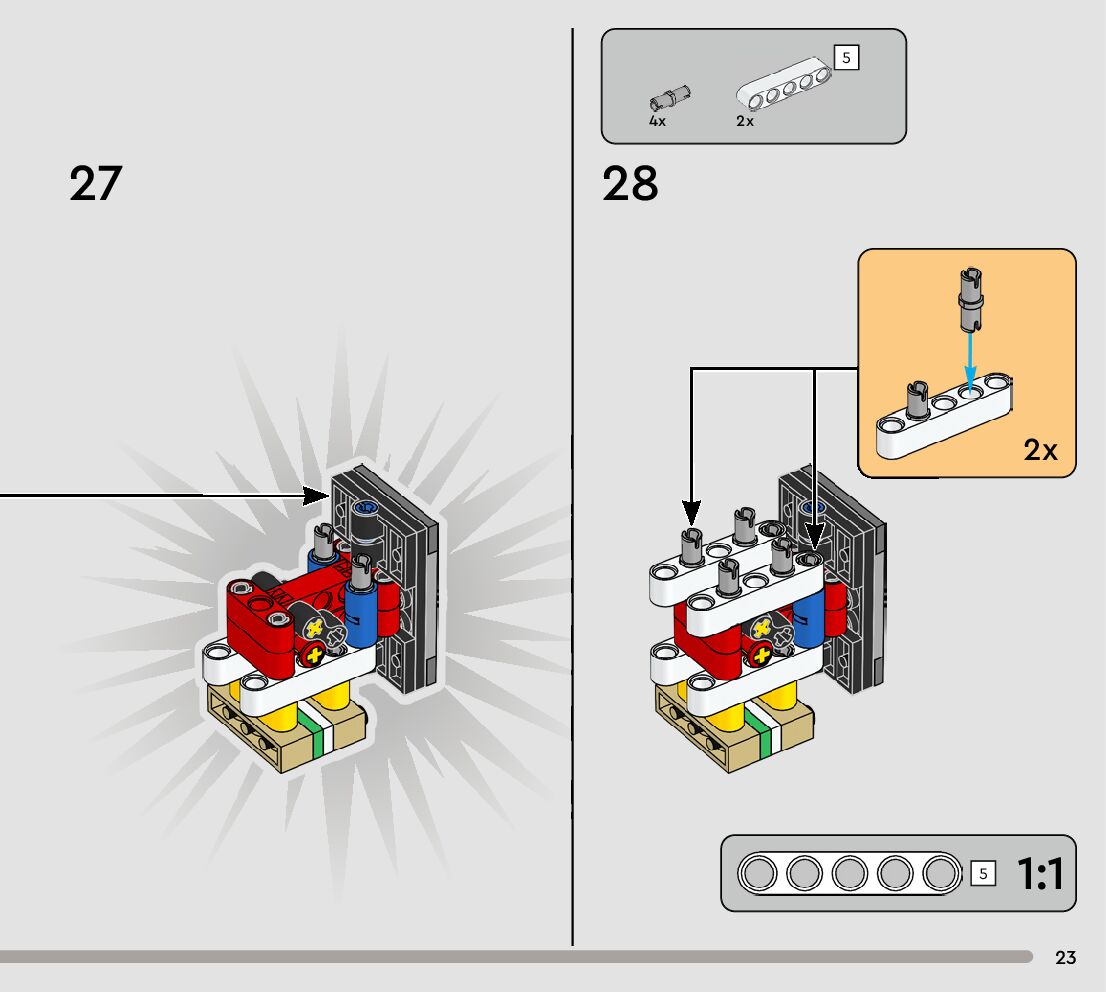 27

5

4x

2x

28

2x

5

1:1

23