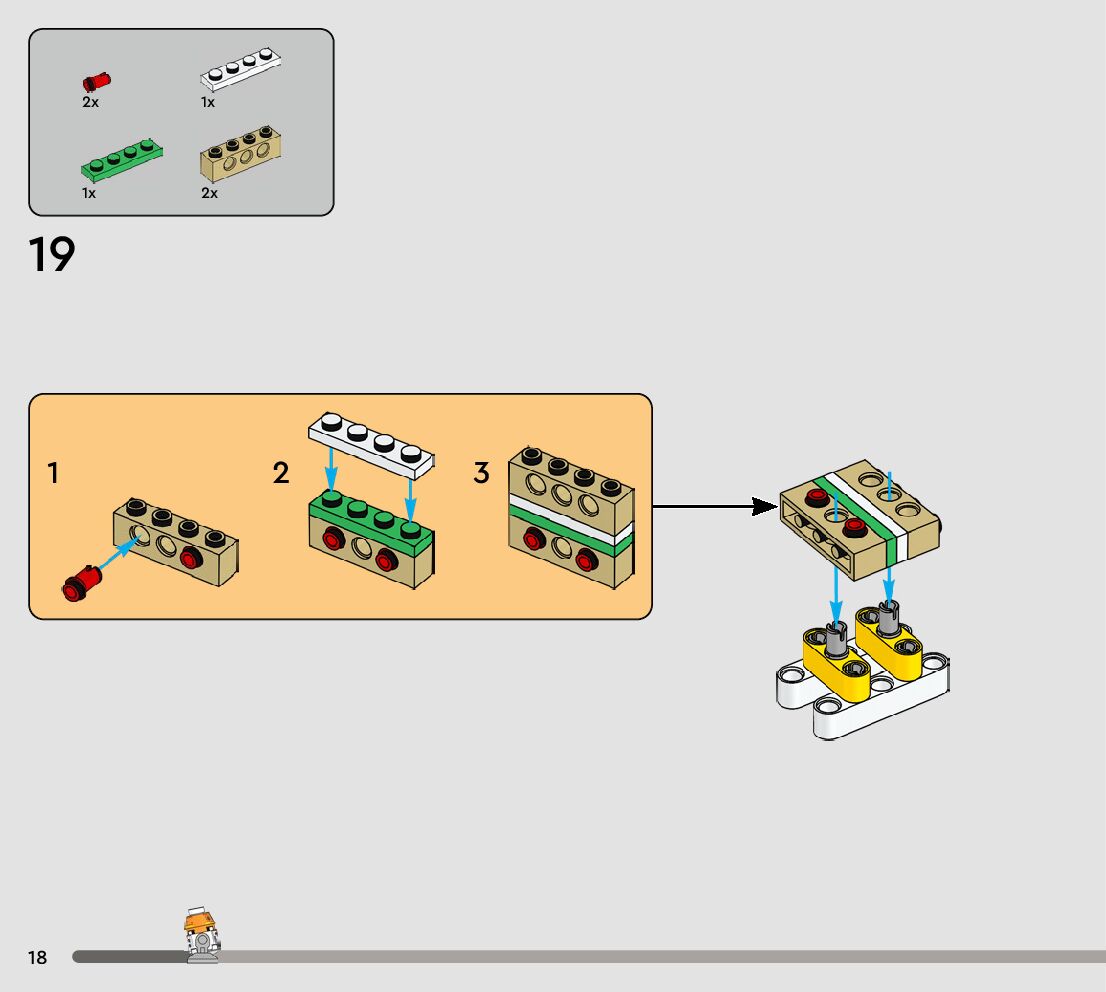 2x
1x
1x
2x

19

1
2
3

18