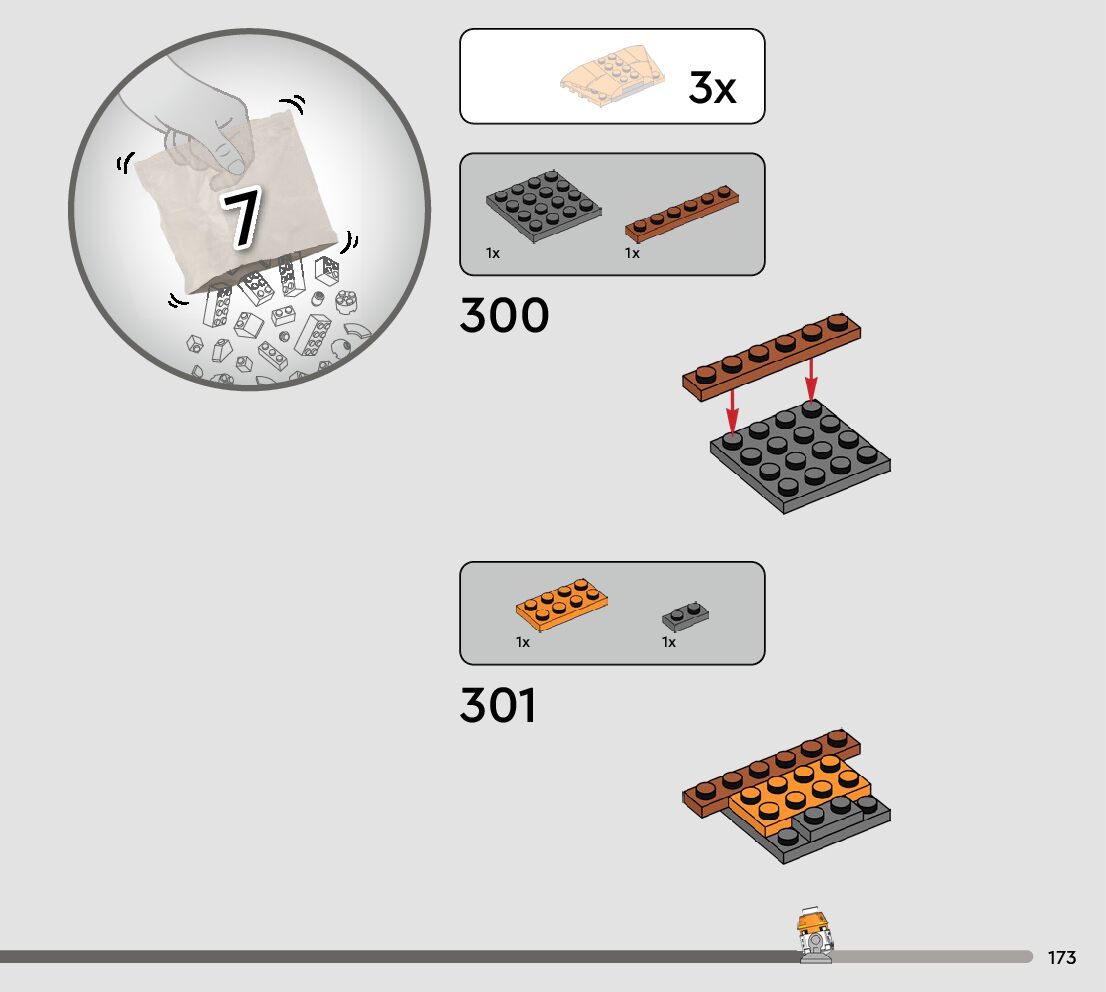 7

3x

1x
1x

300

1x
1x

301

173