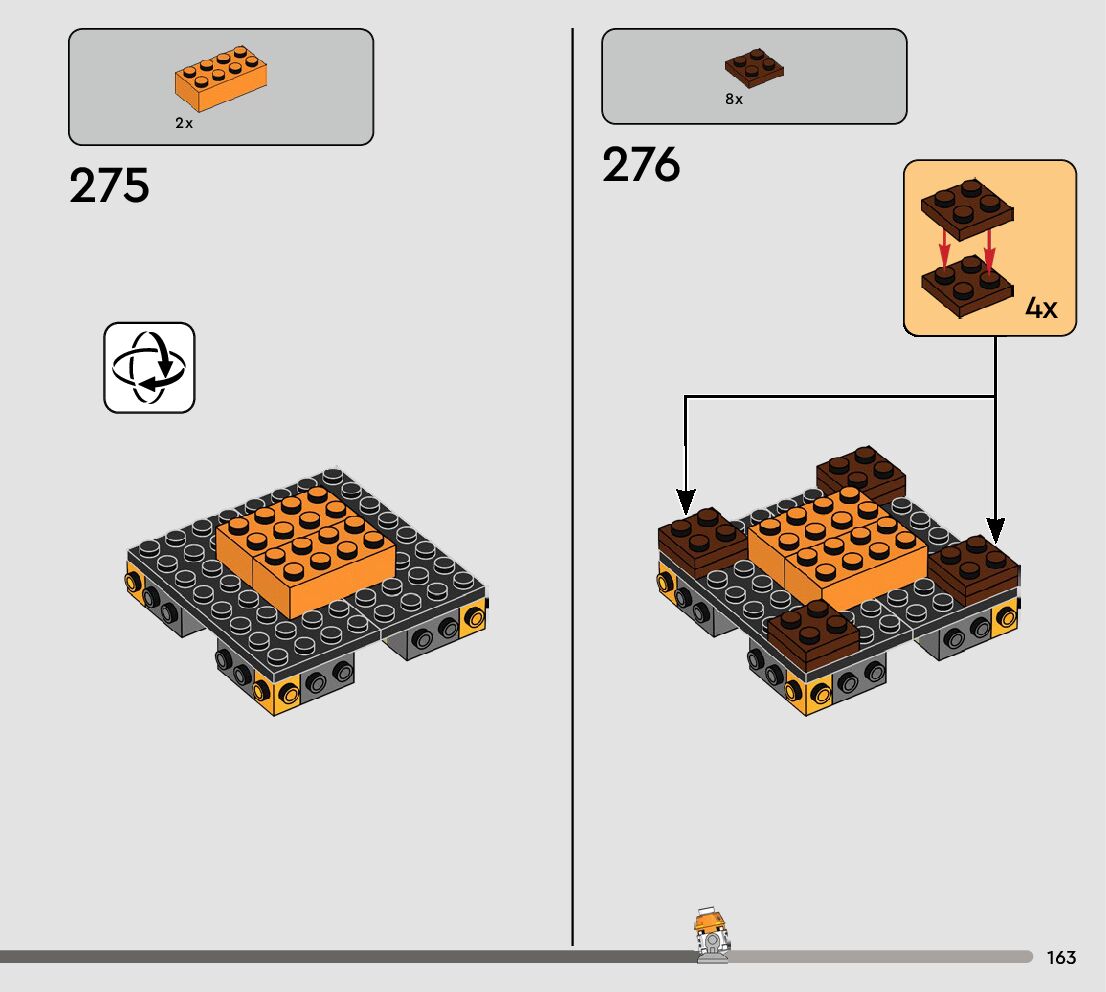 2x

275

8x

276

4x

163