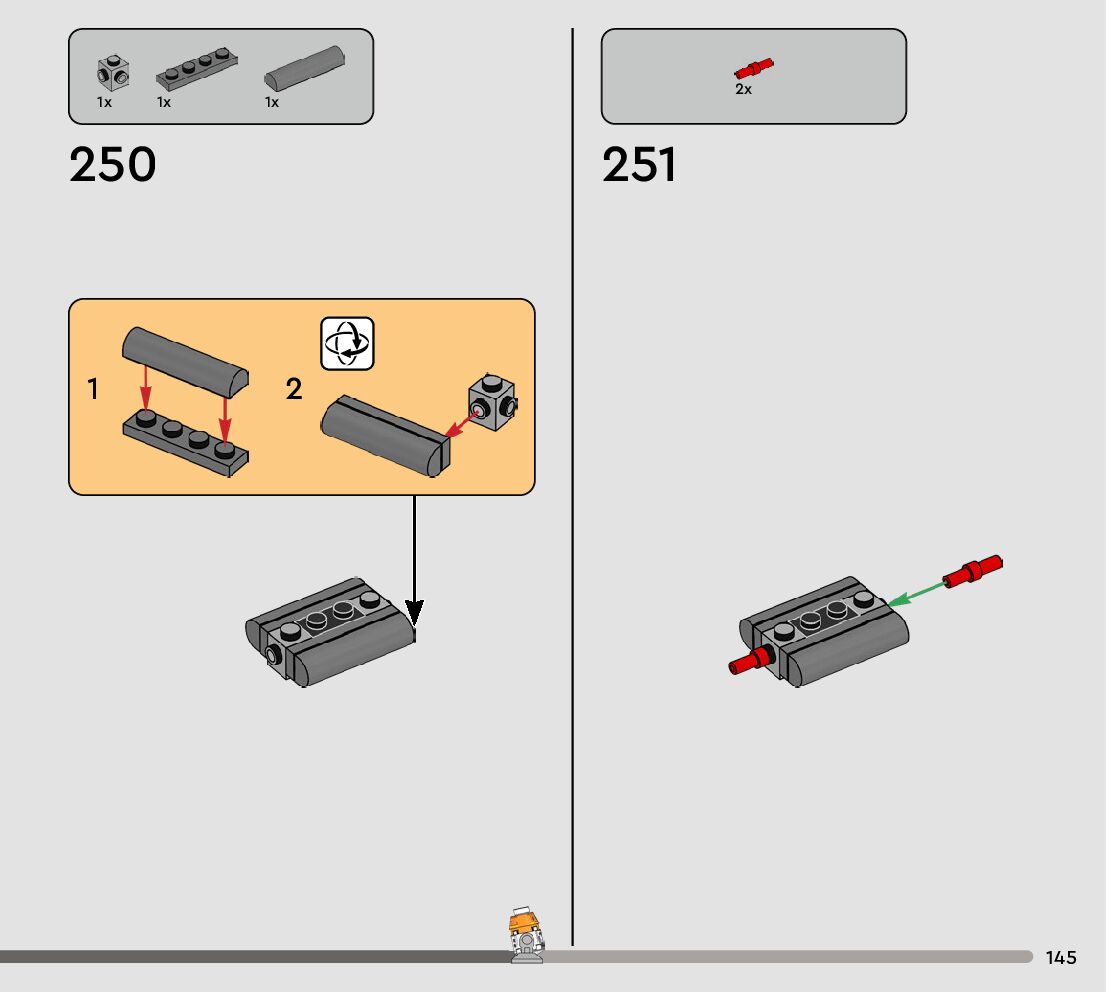 1x 1x 1x

250

1

2

2x

251

145