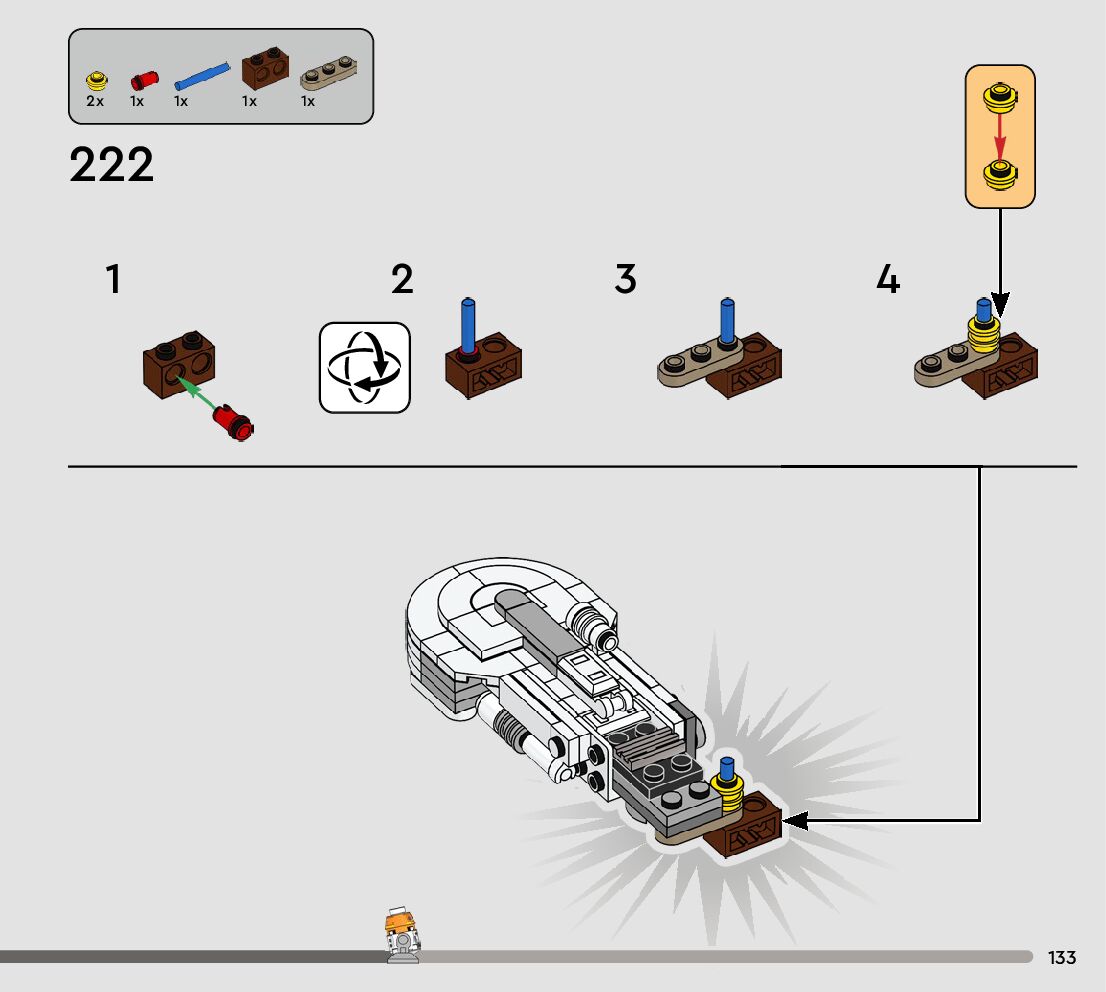 2x 1x 1x 1x 1x

222

1

2

3

4

133