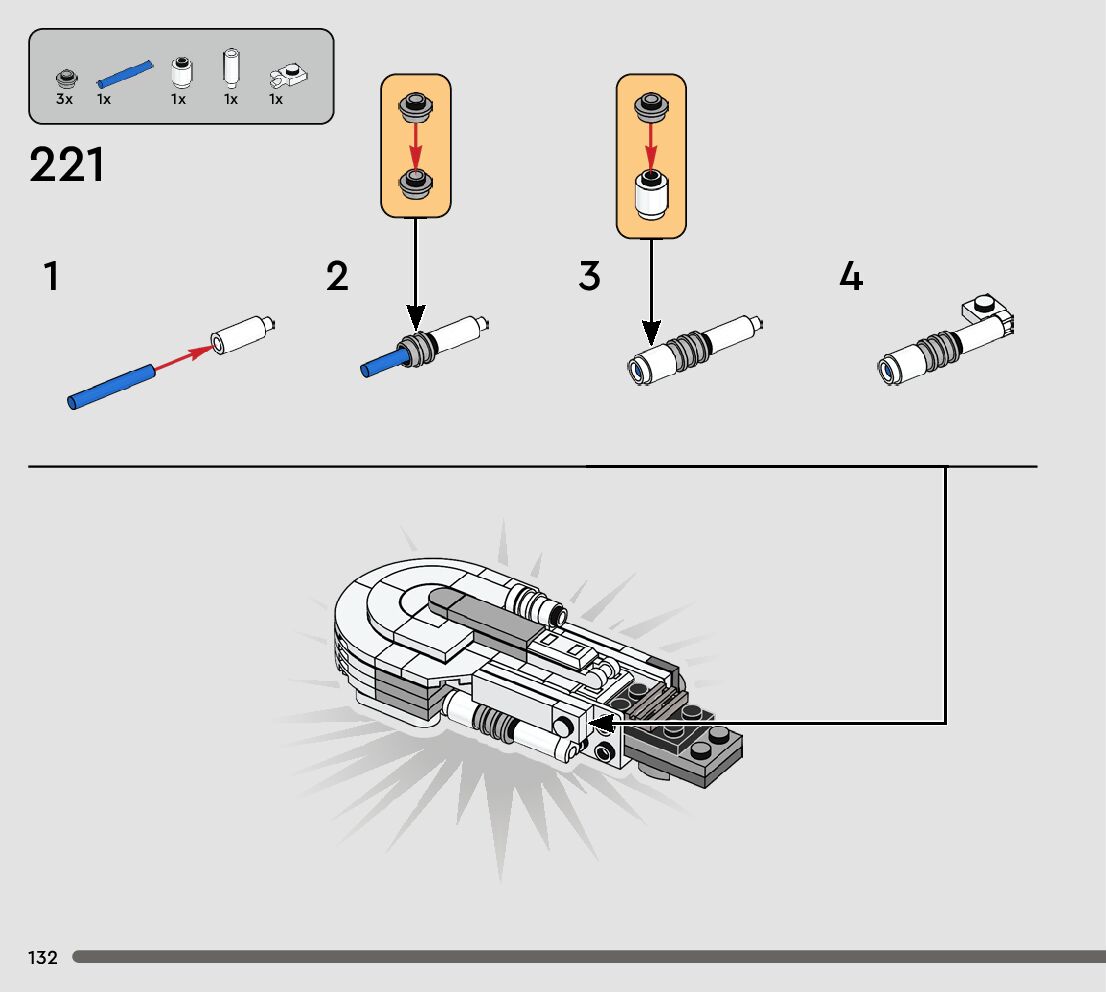 3x 1x 1x 1x 1x

221

1

2

3

4

132