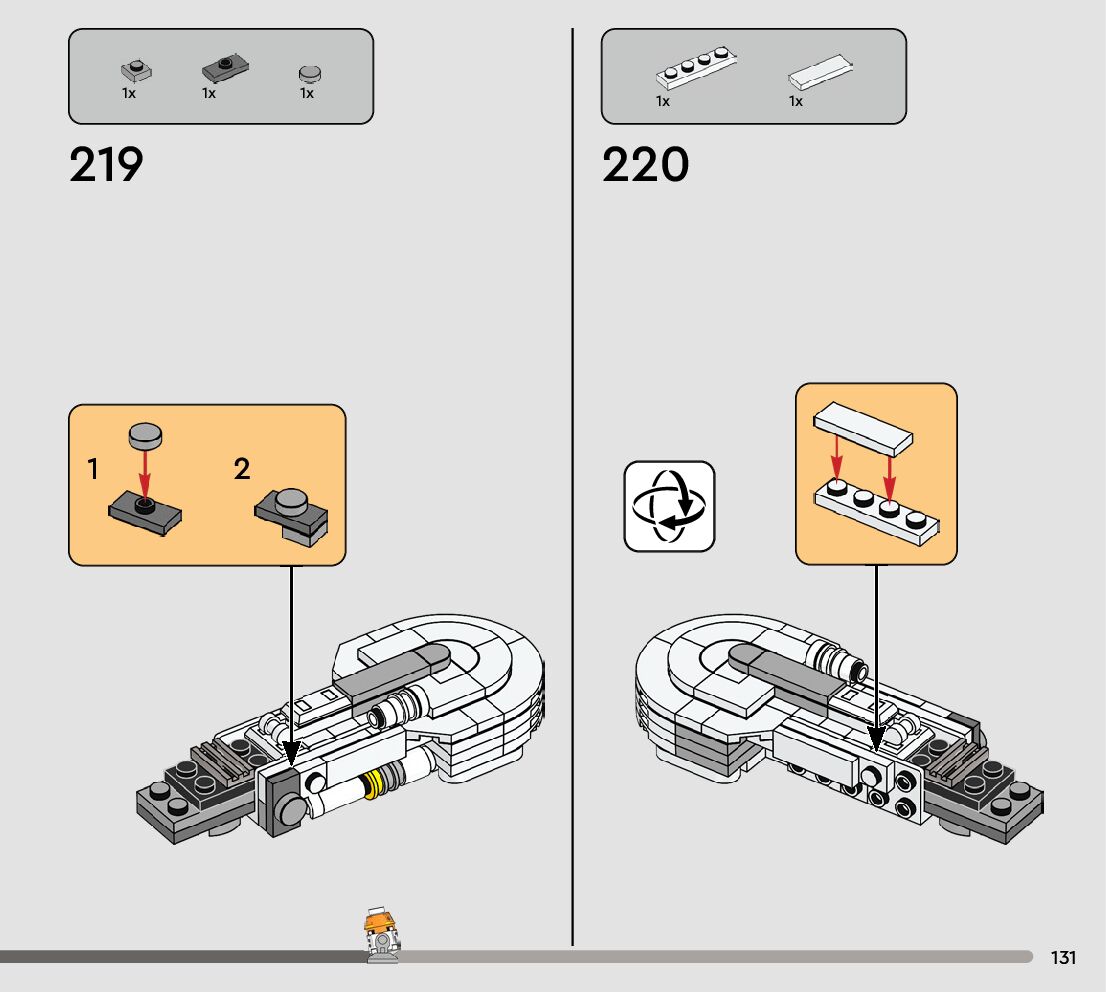 1x 1x 1x

219

1

2

1x 1x

220

131