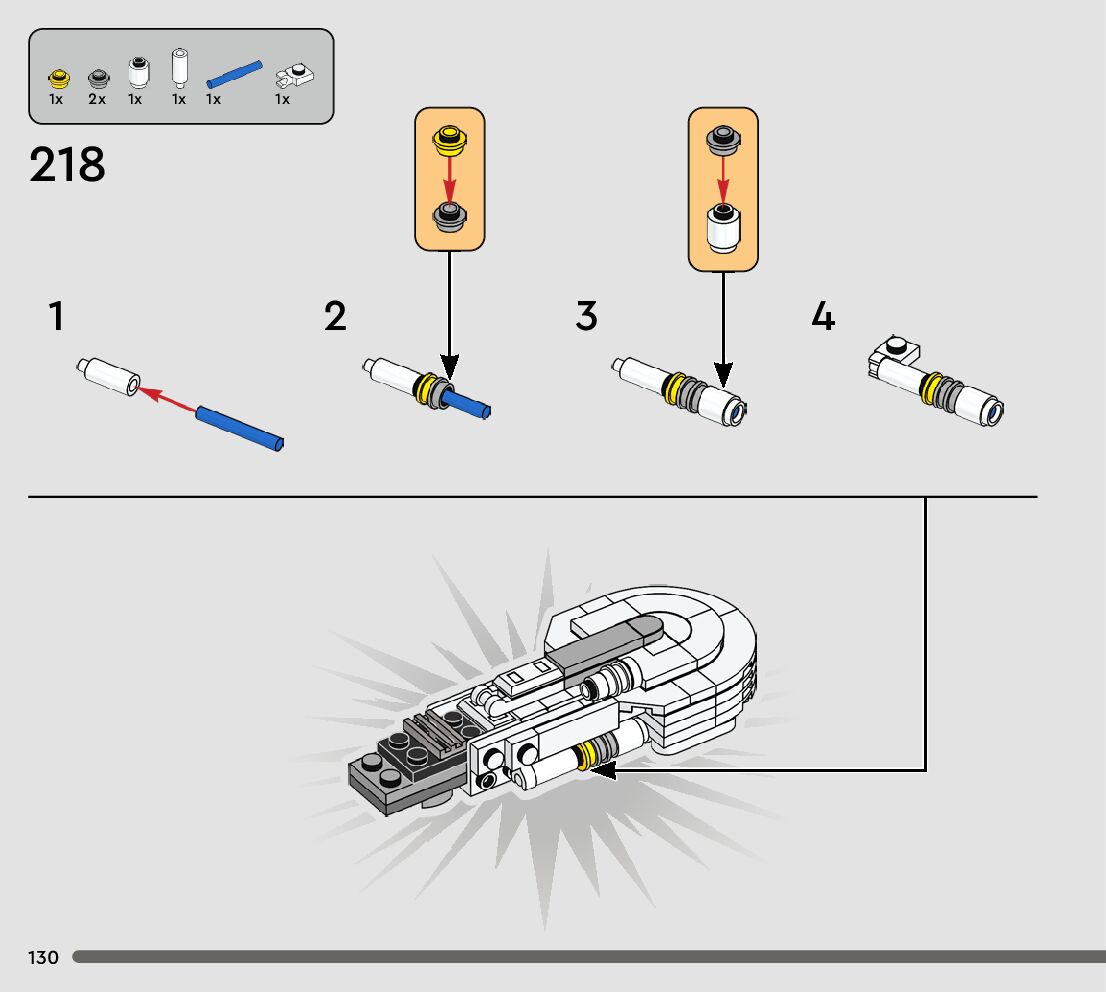 1x 2x 1x 1x 1x 1x

218

1

2

3

4

130