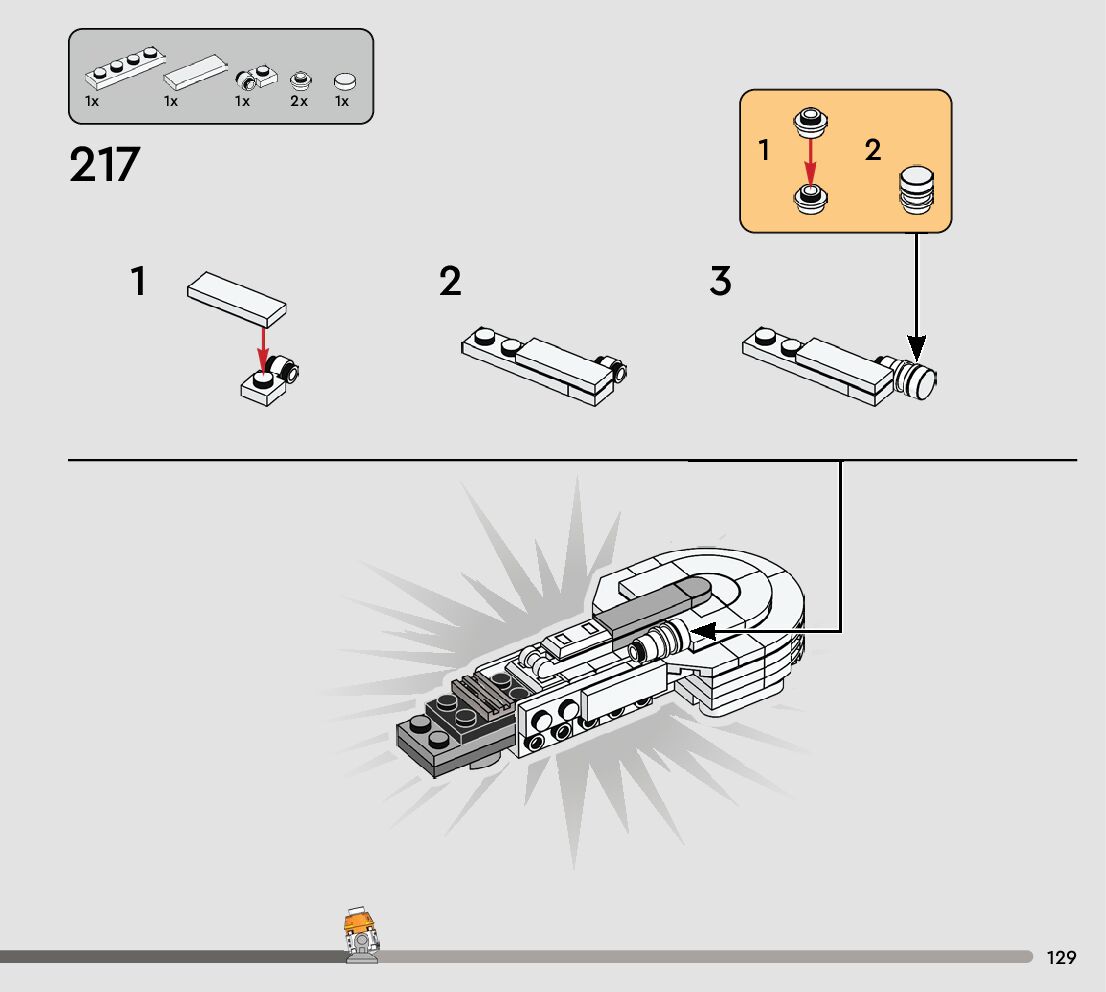 1x 1x 1x 2x 1x

217

1 2

1

2

3

129