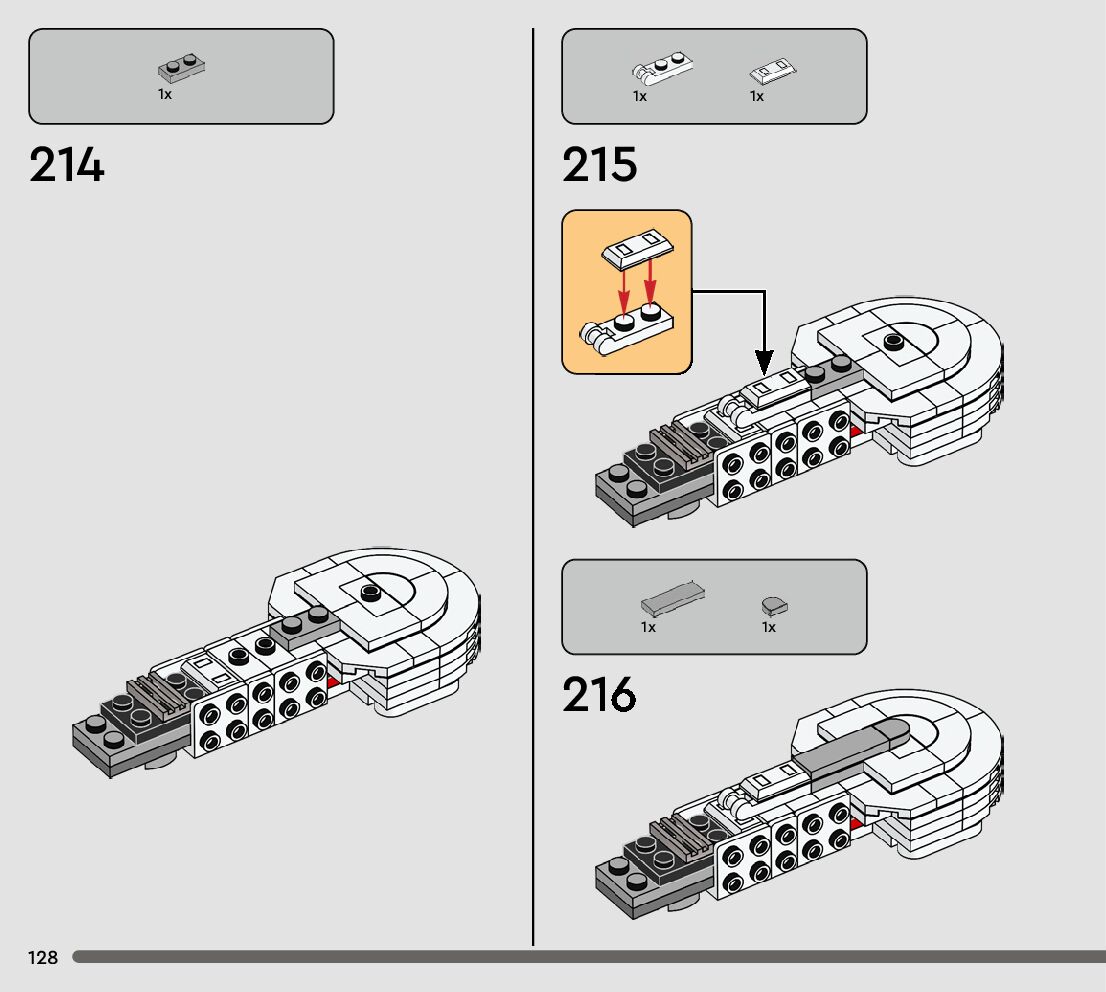 1x

214

1x 1x

215

1x 1x

216

128