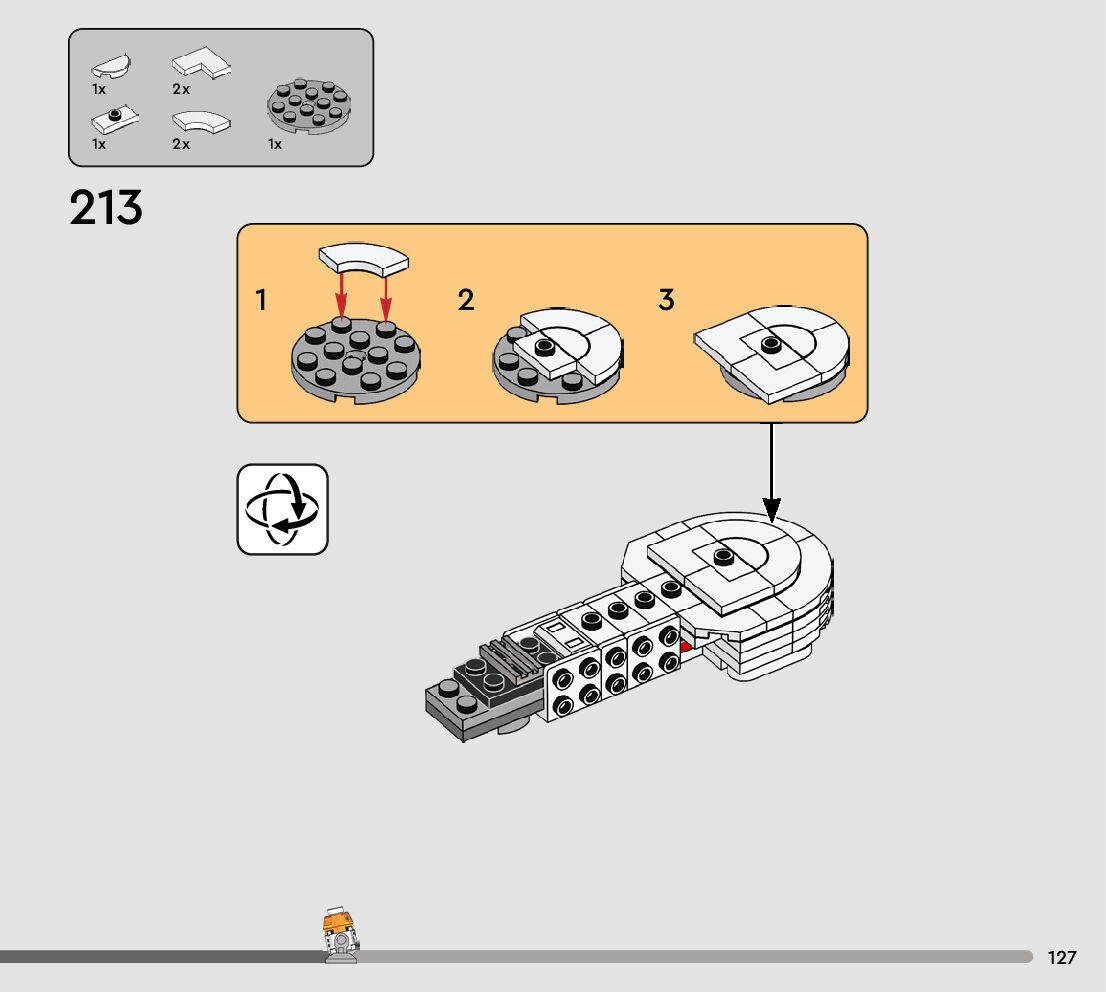 1x
2x
1x
2x
1x

213

1
2
3

127