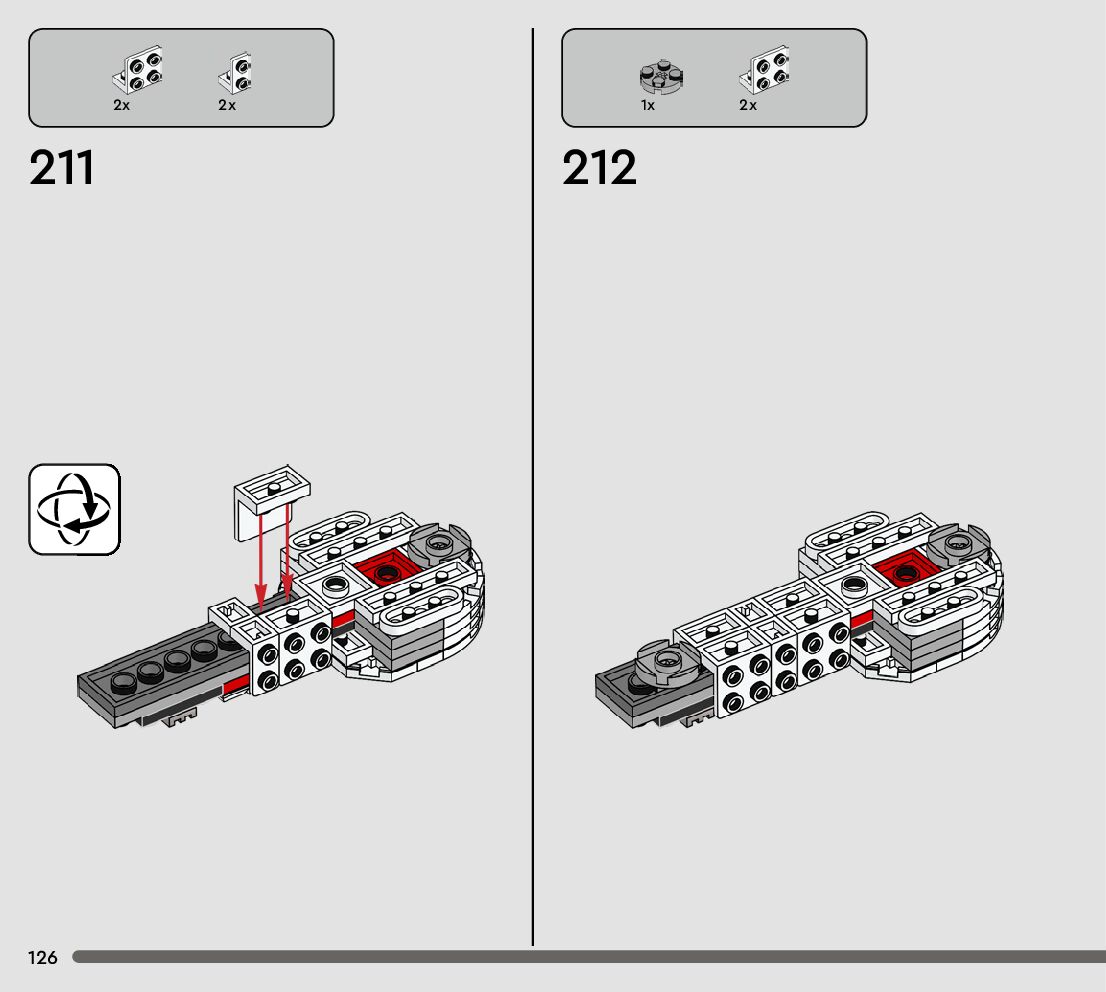 2x 2x

211

1x 2x

212

126