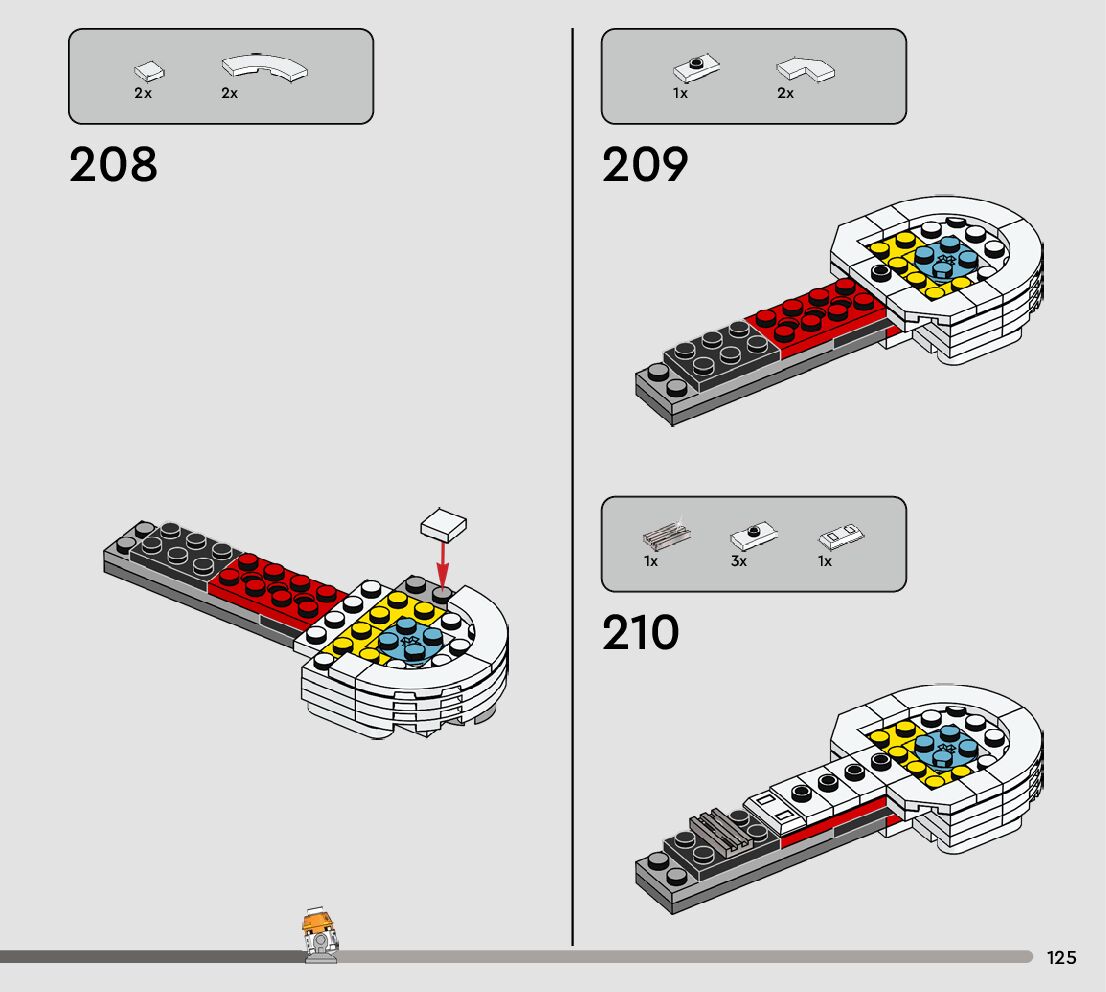 2x 2x

208

1x 2x

209

1x 3x 1x

210

125