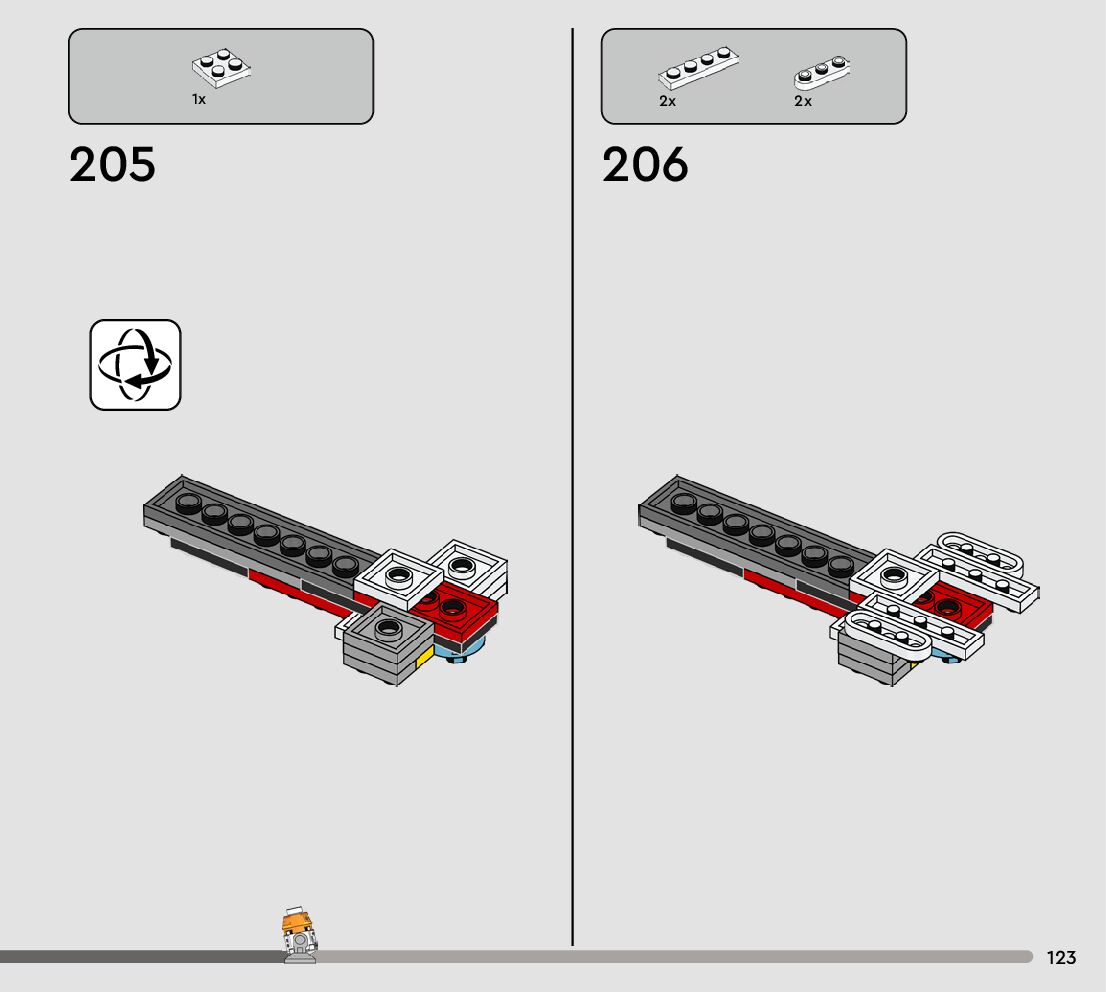 1x

205

2x 2x

206

123