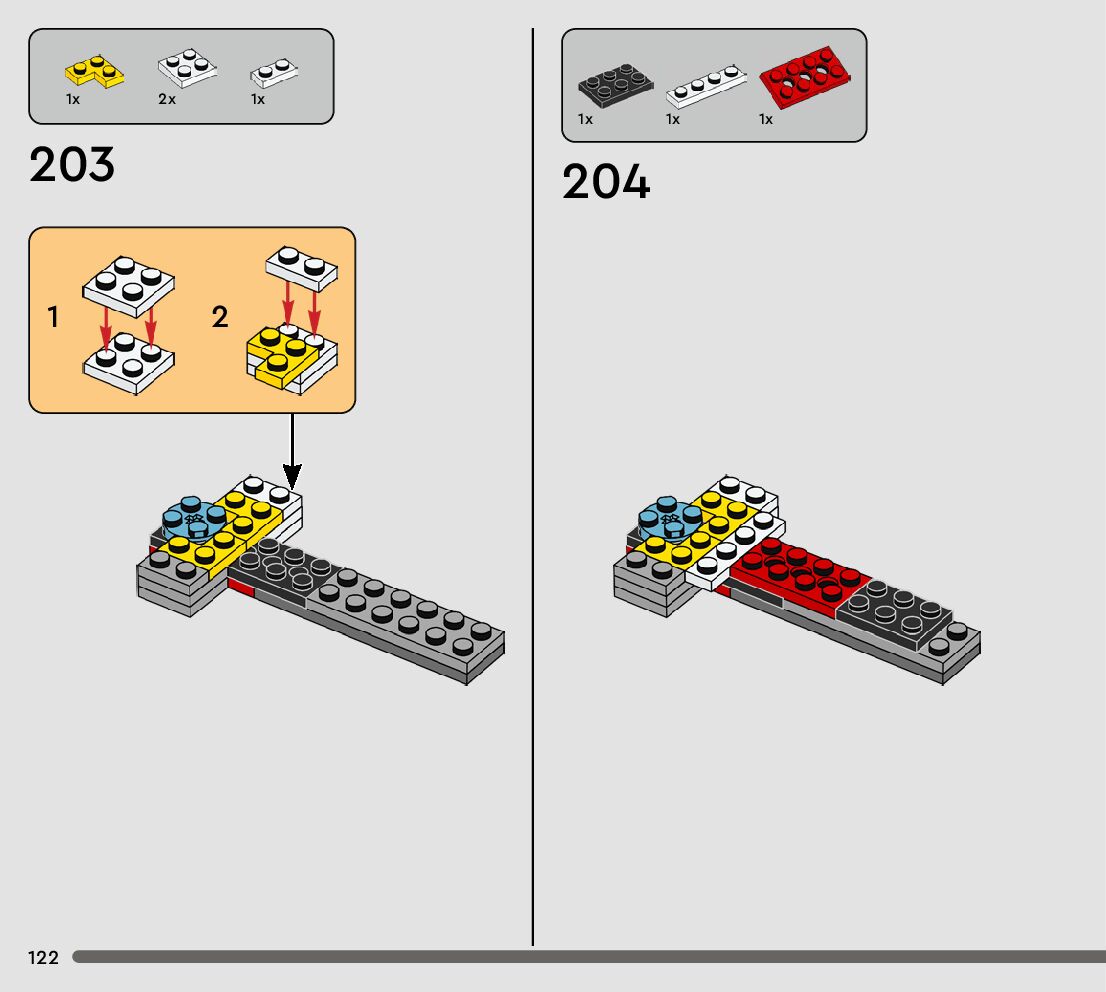 1x 2x 1x

203

1

2

1x 1x 1x

204

122