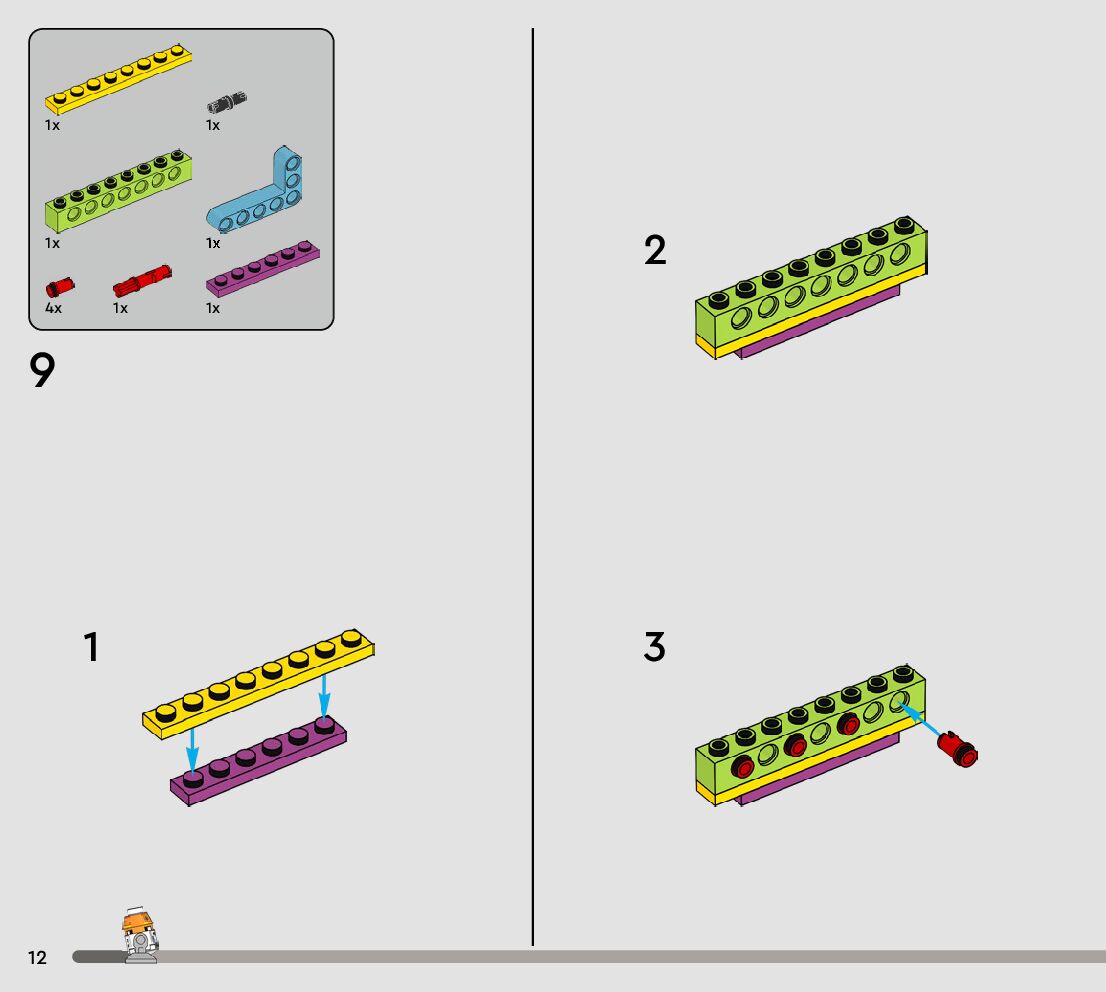 1x
1x
1x
1x
4x
1x
1x

9

1

2

3

12