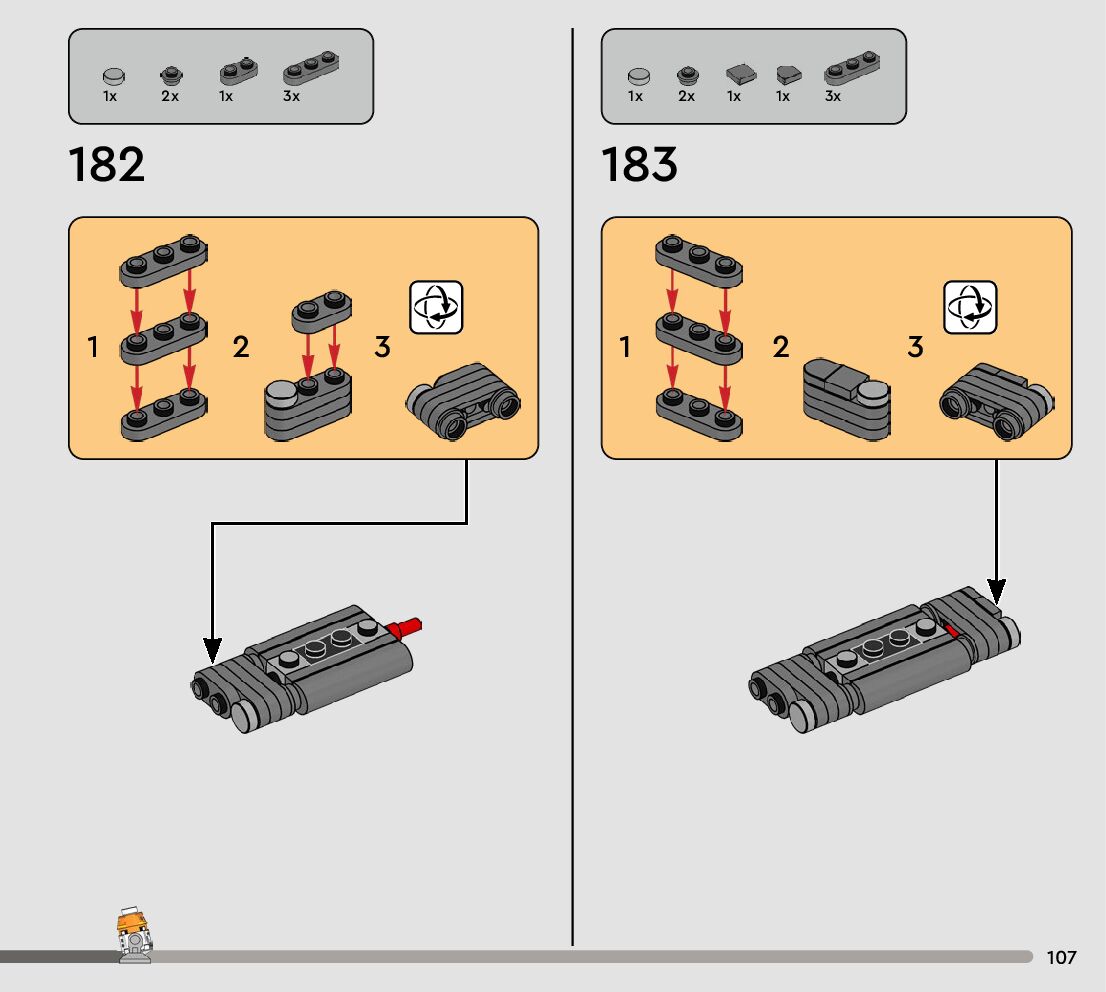 1x 2x 1x 3x

182

1

2

3

1x 2x 1x 1x 3x

183

1

2

3

107