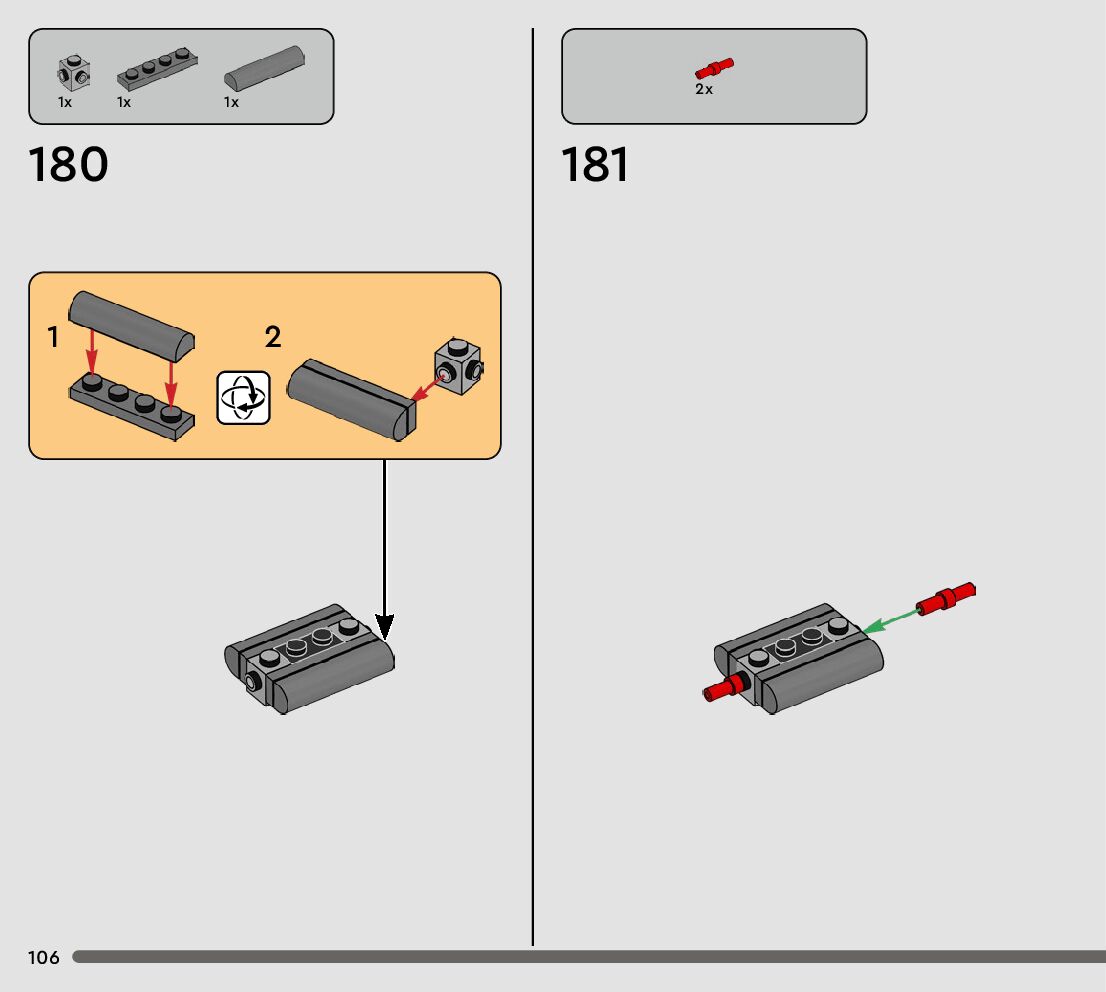 1x 1x 1x

180

1

2

2x

181

106