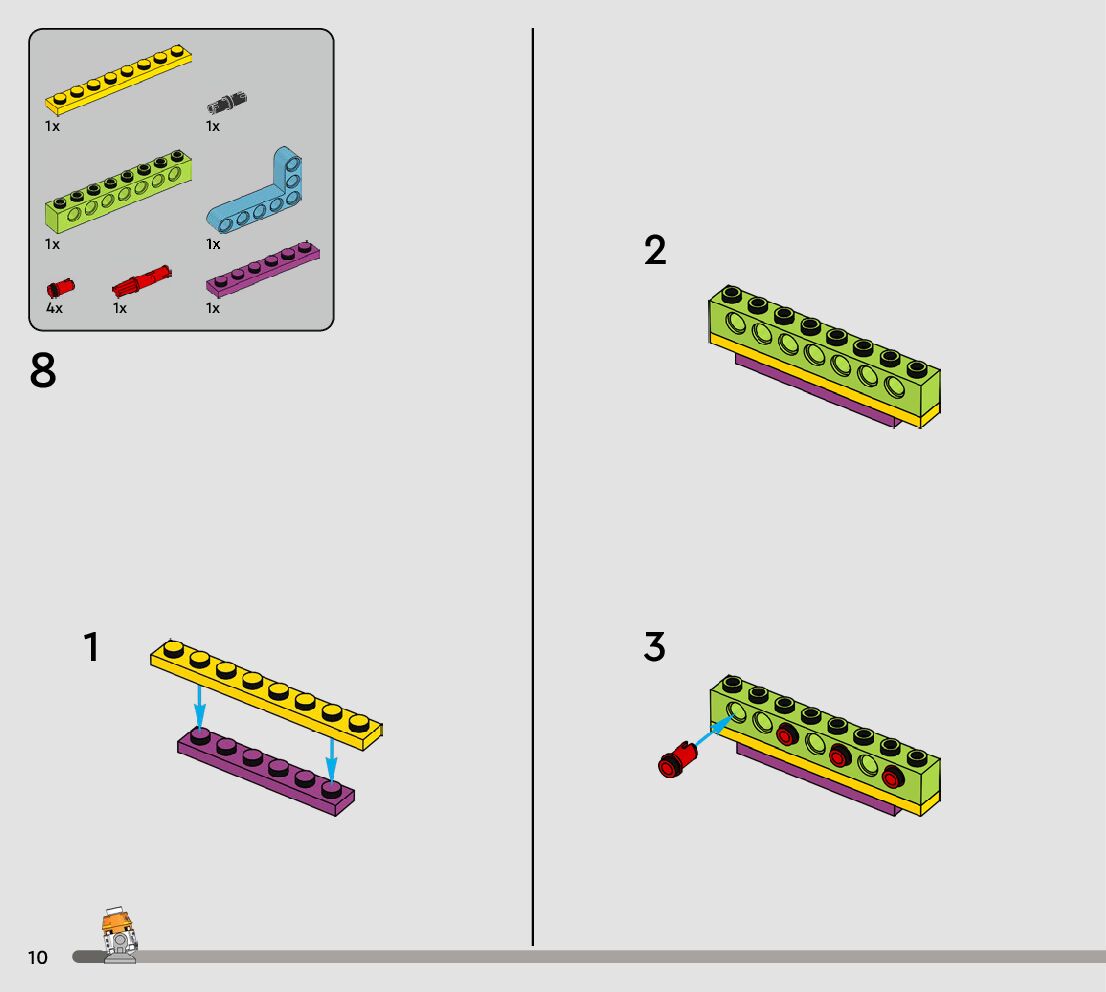 1x
1x
1x
1x
4x
1x
1x

8

1

2

3

10