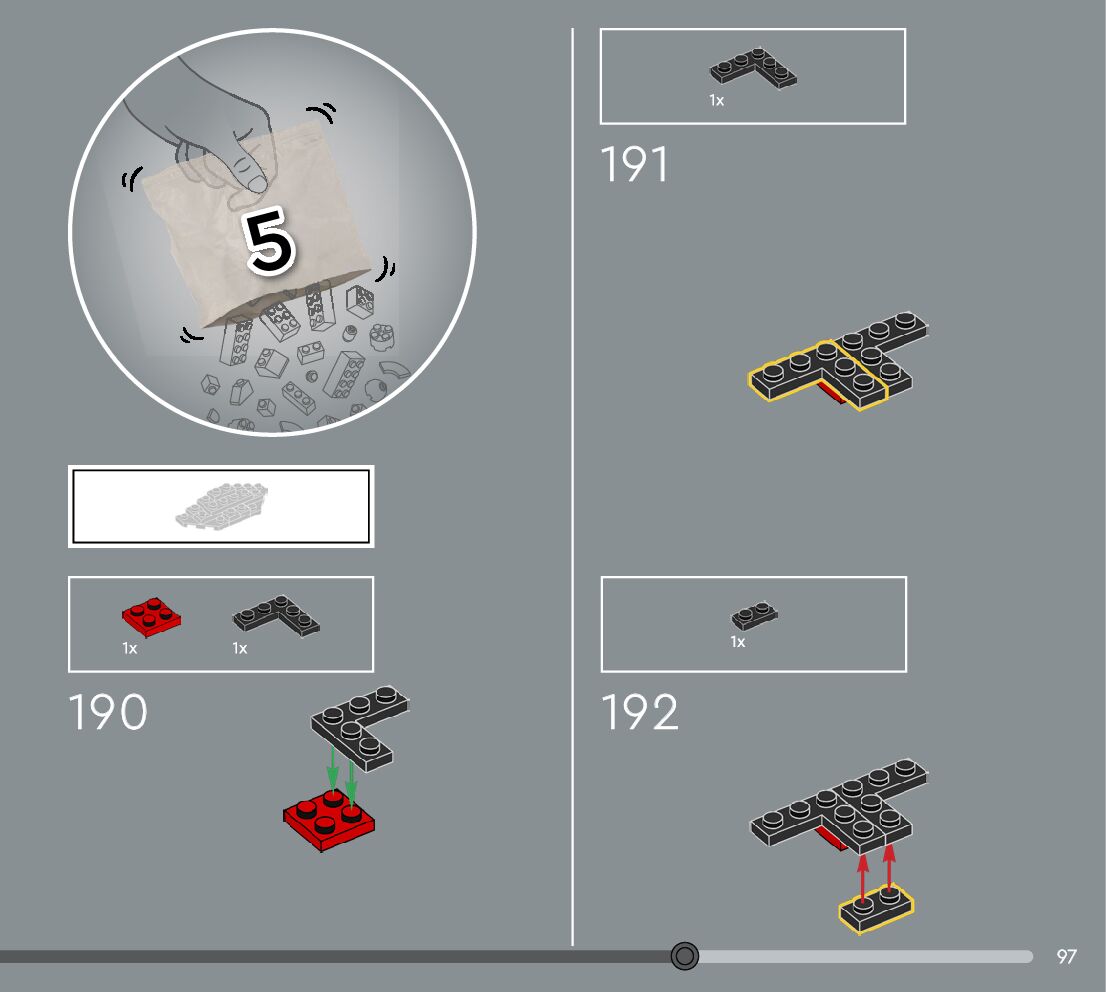 5

1x 1x

190

1x

191

1x

192

97