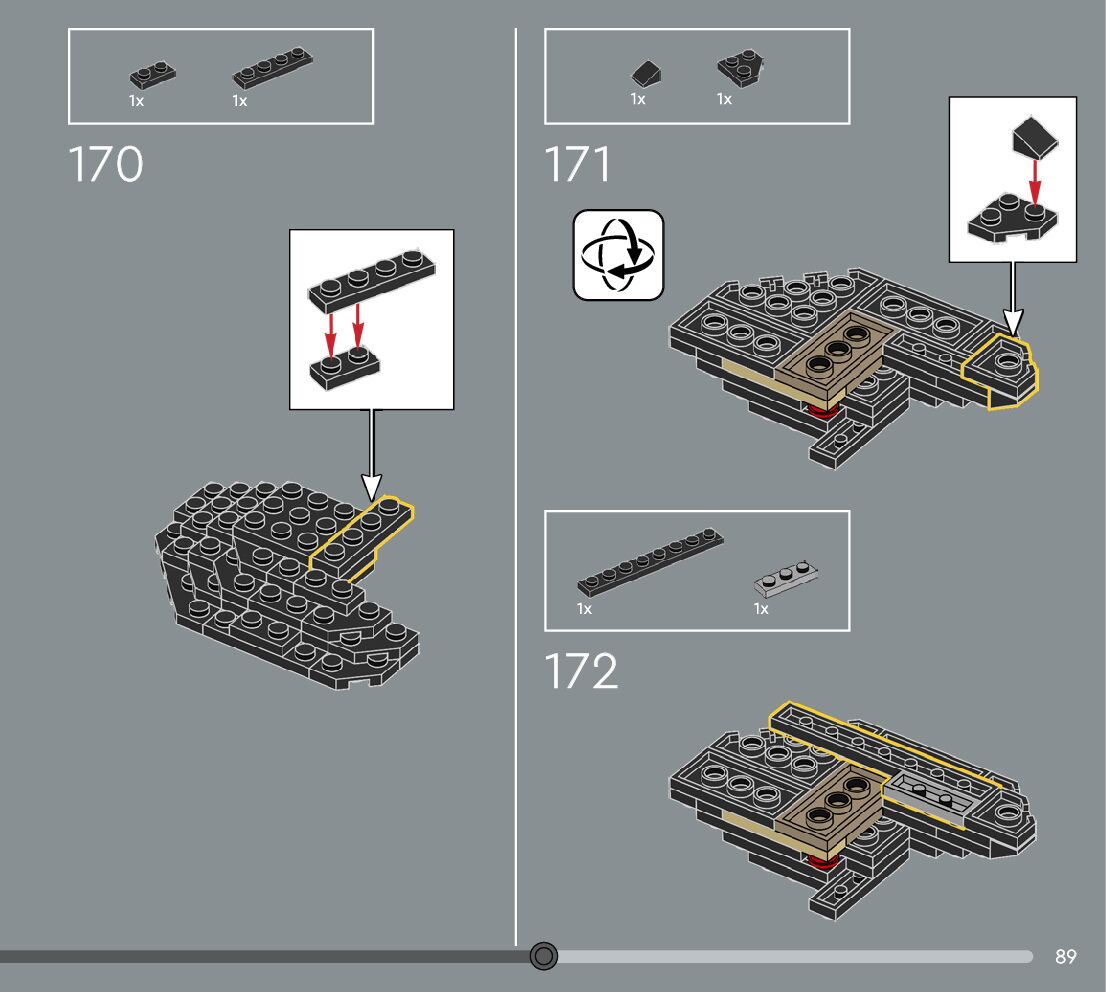 1x 1x

170

1x 1x

171

1x 1x

172

89