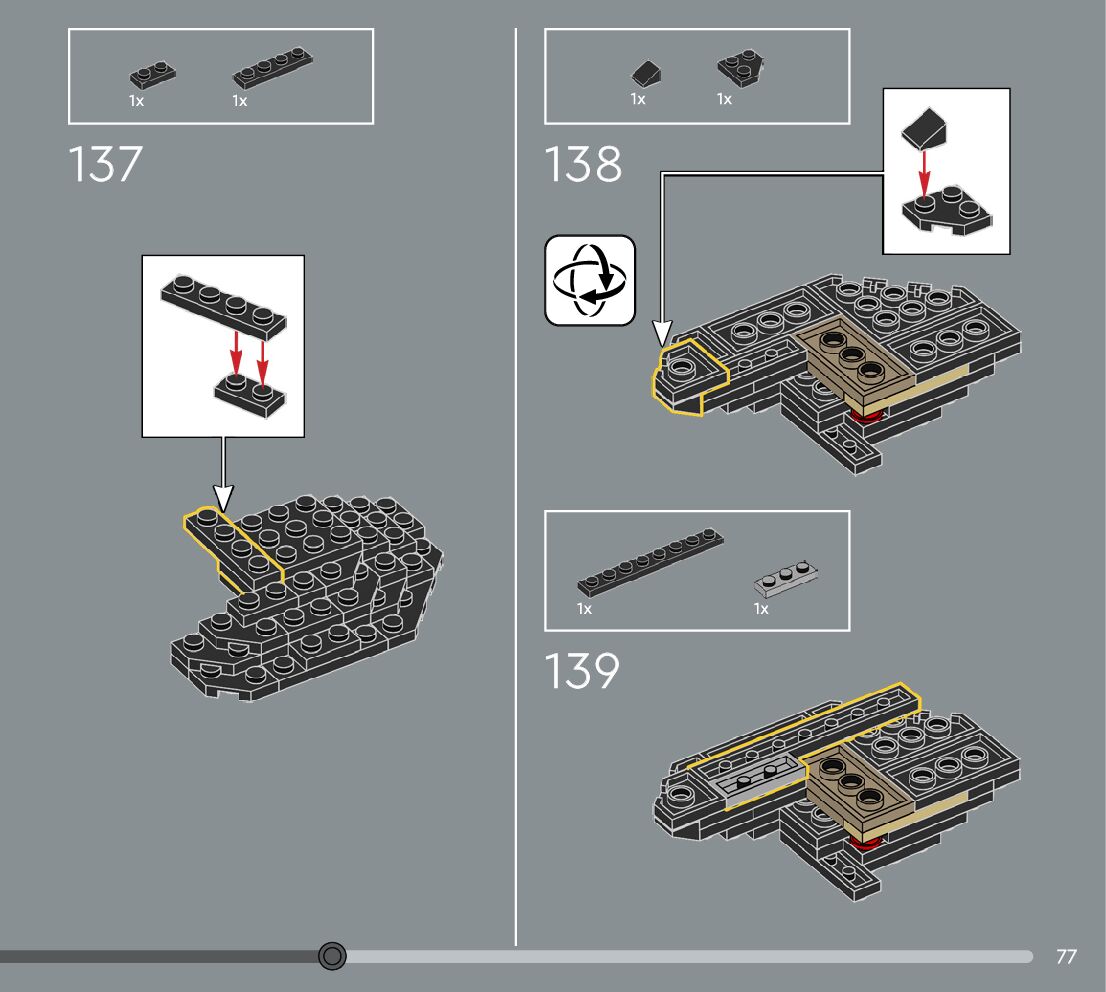 1x 1x

137

1x 1x

138

1x 1x

139

77