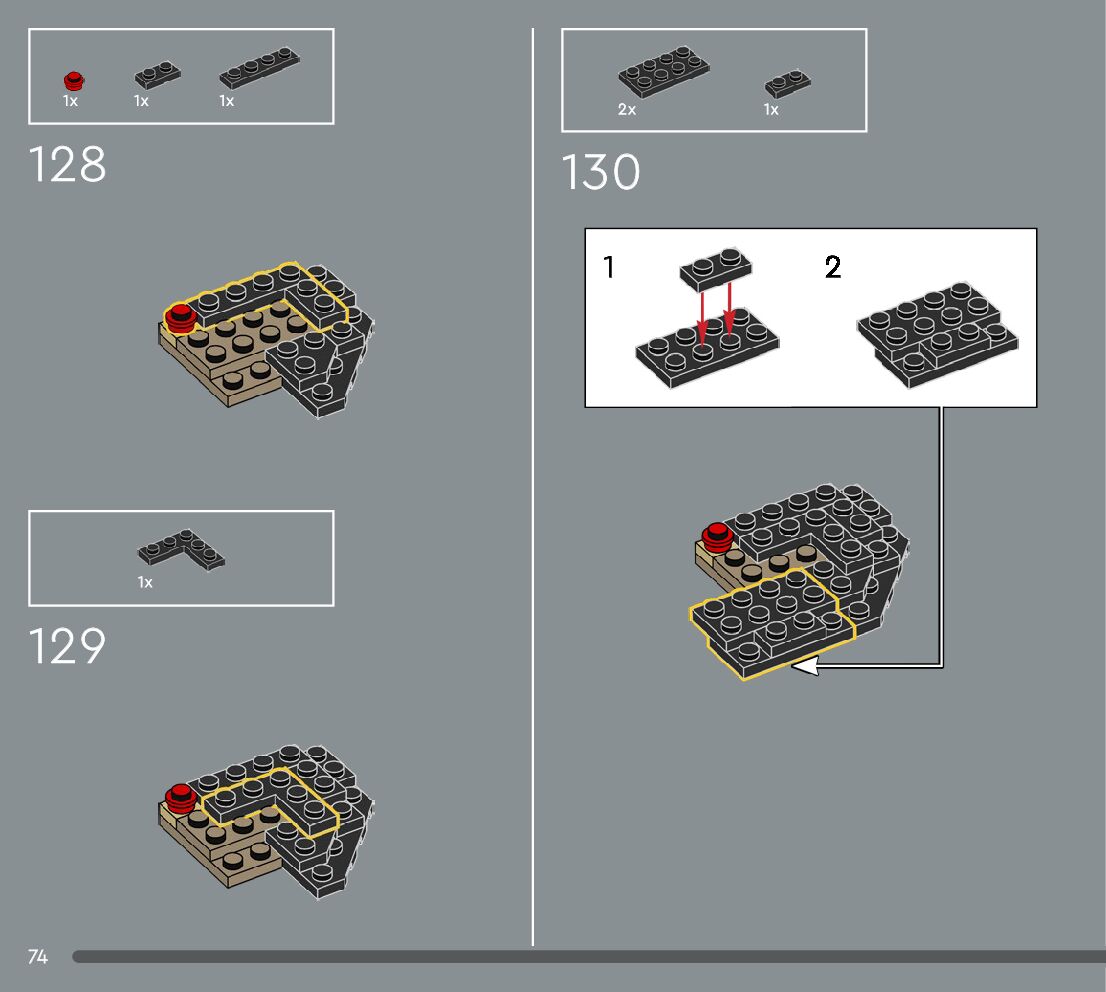 1x 1x 1x

128

1x

129

2x 1x

130

1

2

74