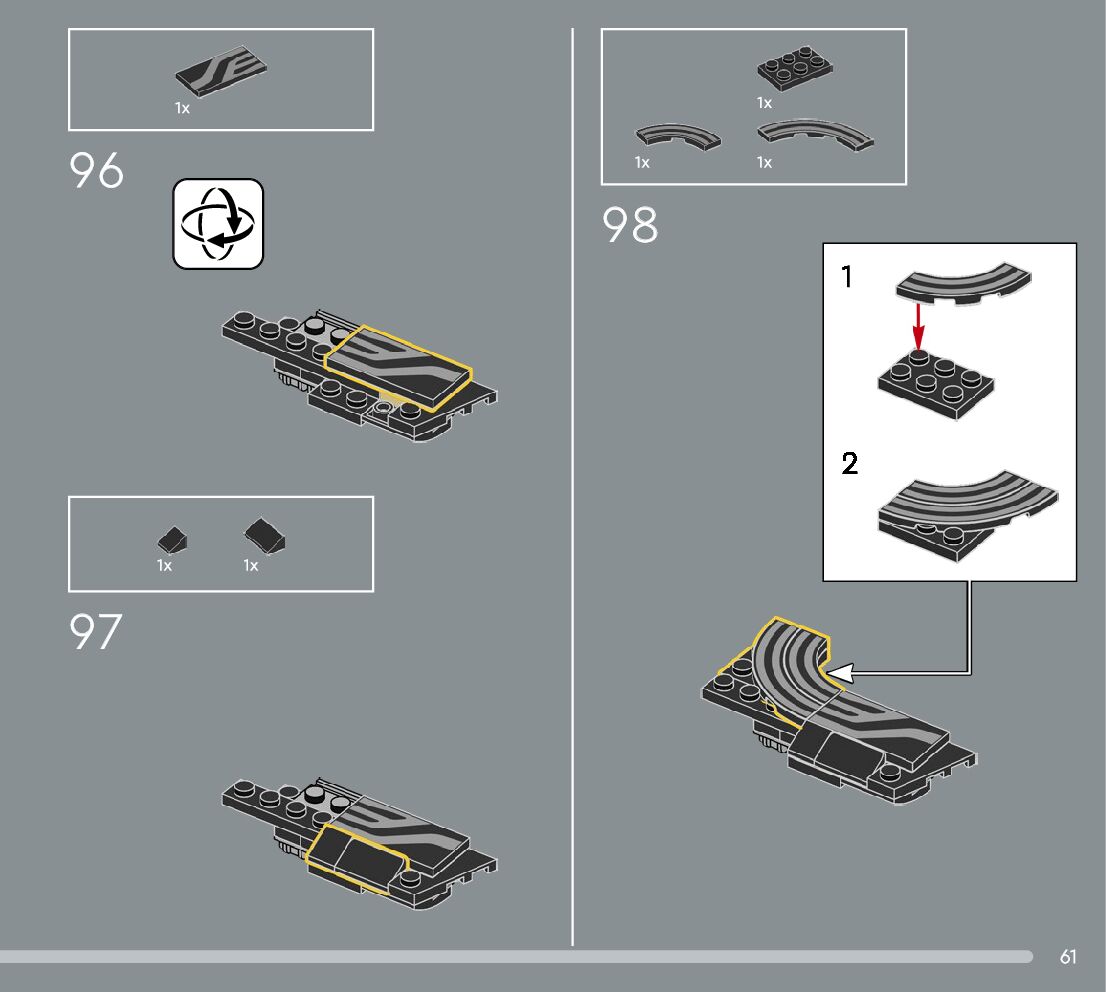 1x

96

1x 1x

97

1x

1x 1x

98

1

2

61