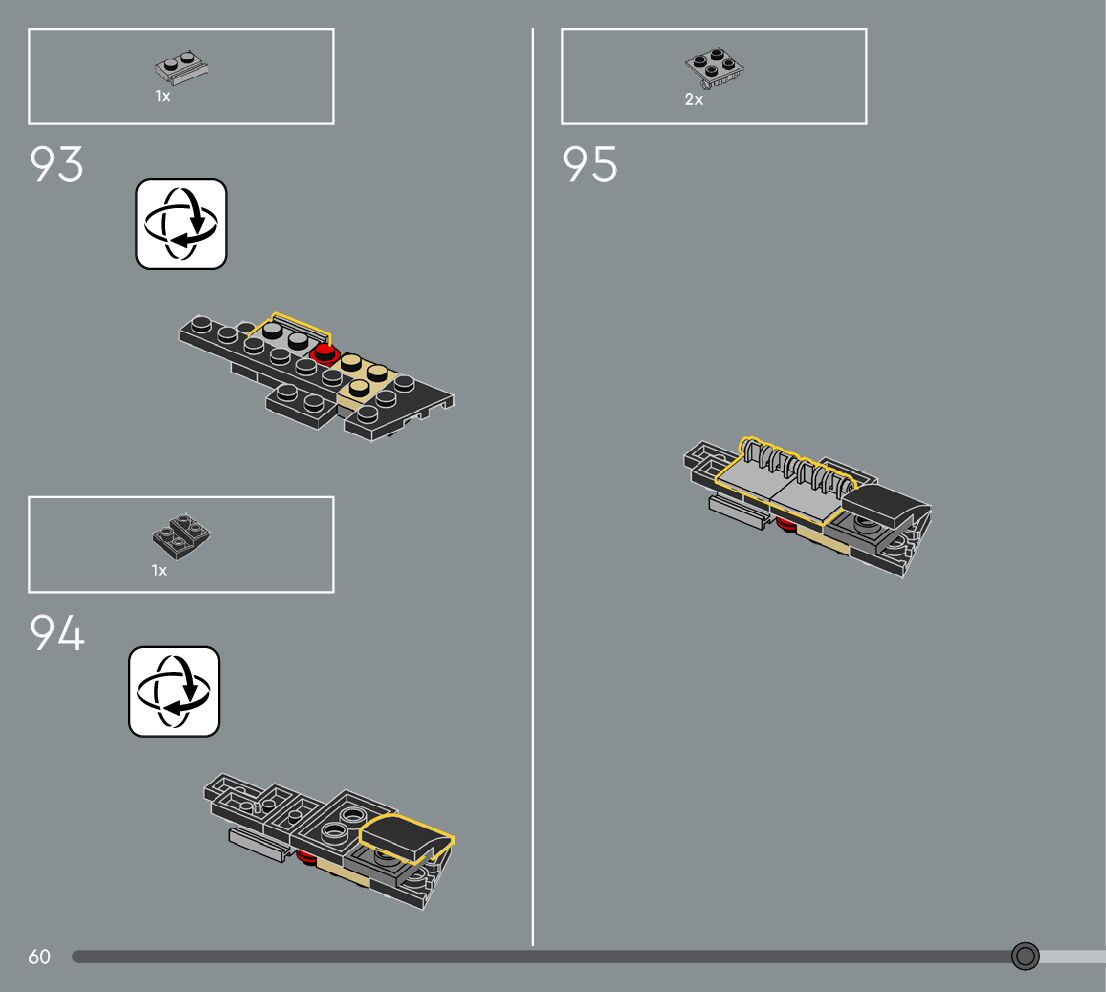 1x

93

1x

94

2x

95

60