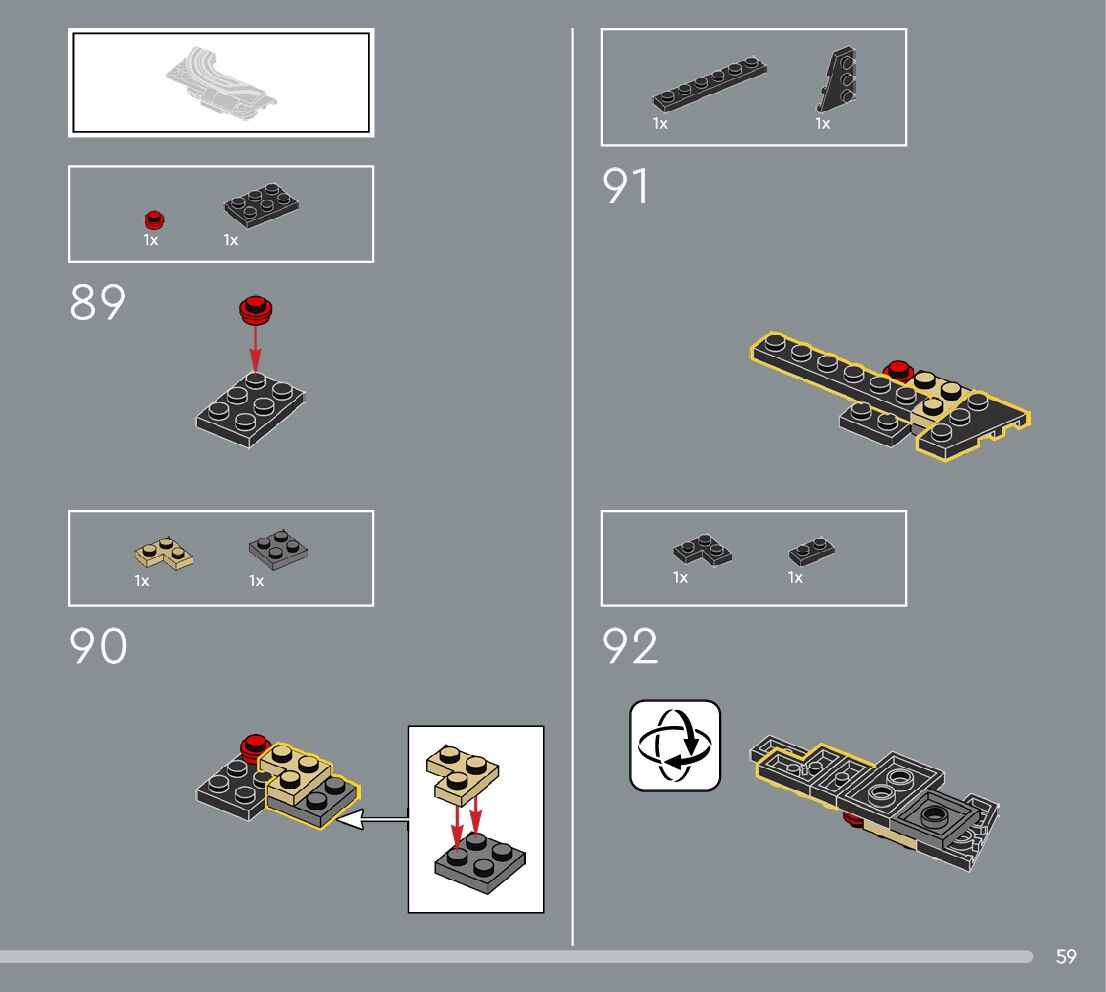 1x 1x

89

1x 1x

90

1x 1x

91

1x 1x

92

59