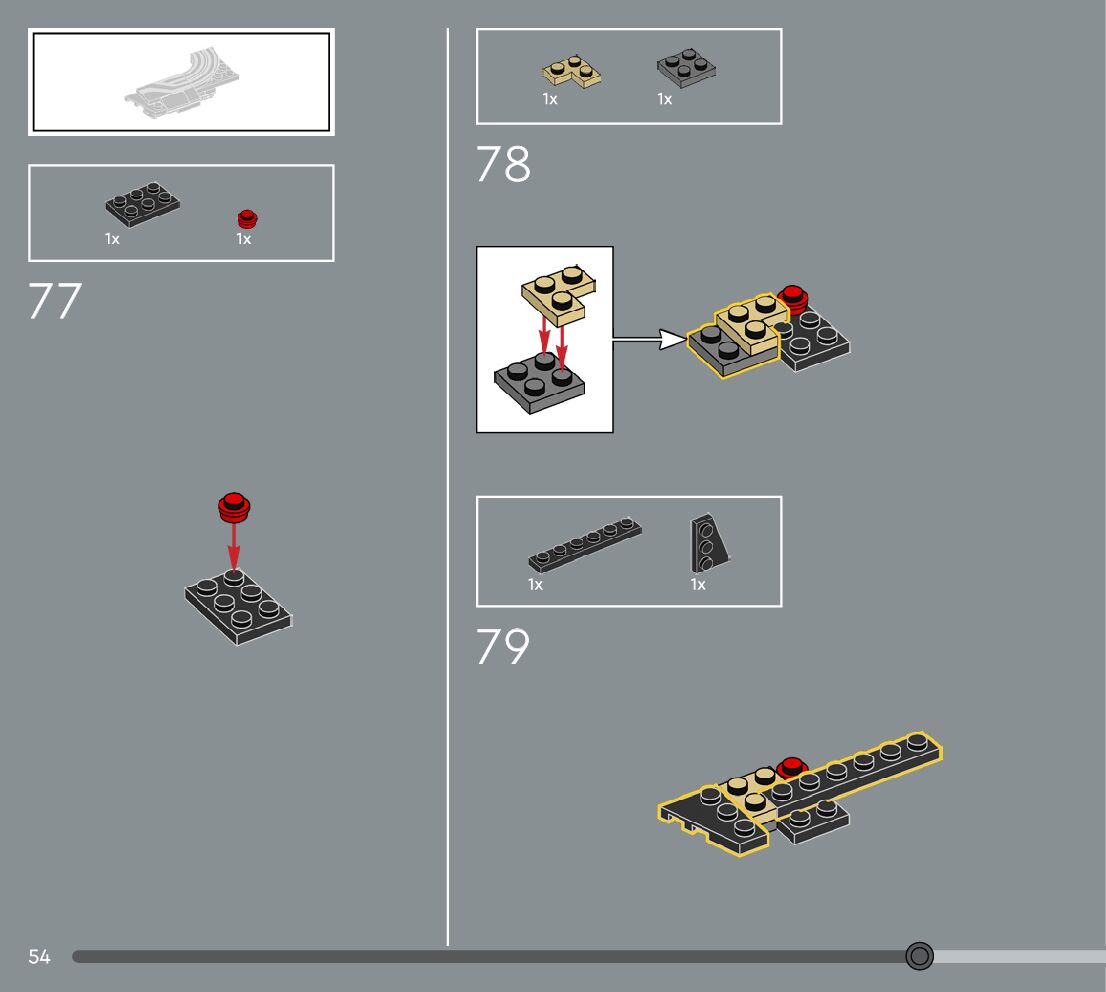 1x 1x

77

1x 1x

78

1x 1x

79

54