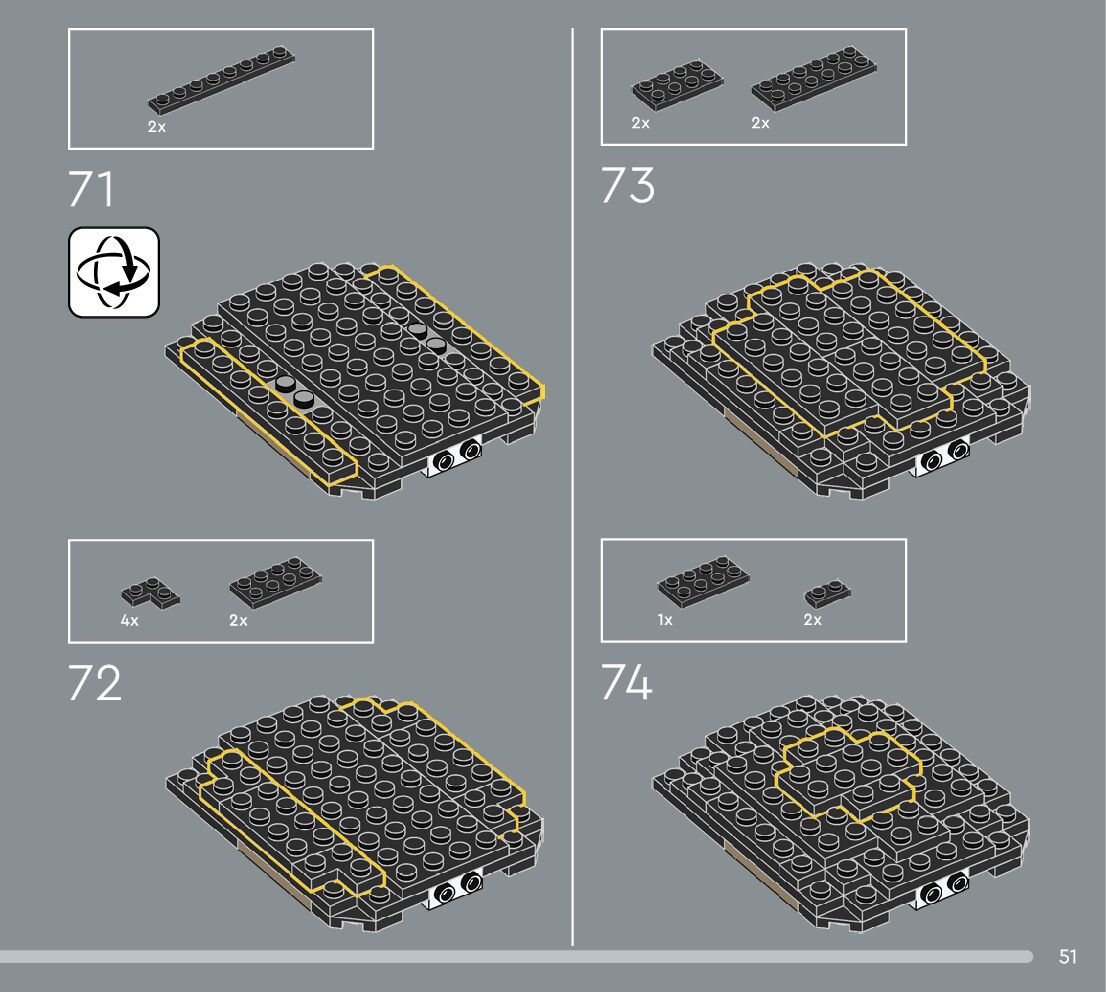 2x

71

4x 2x

72

2x 2x

73

1x 2x

74

51