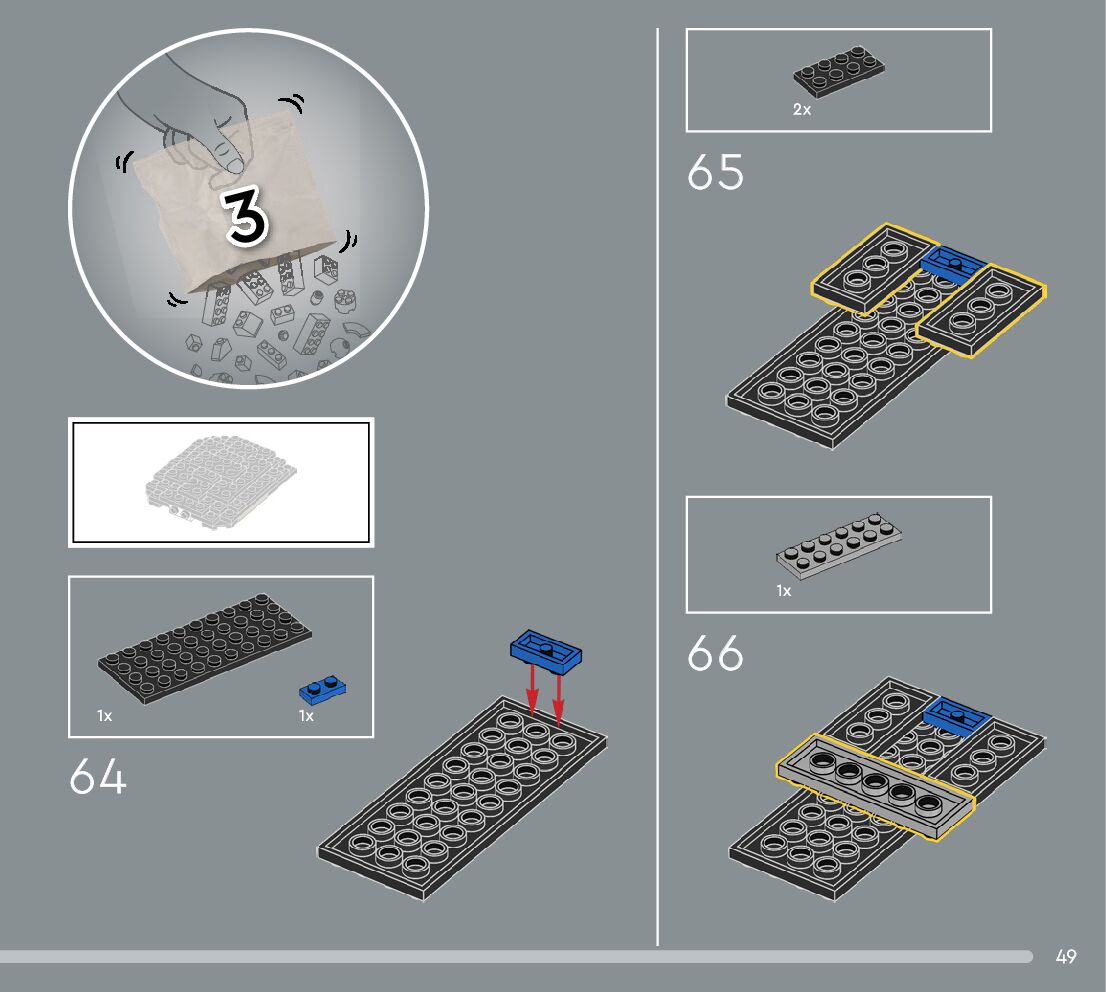 3

1x

1x

64

2x

65

1x

66

49