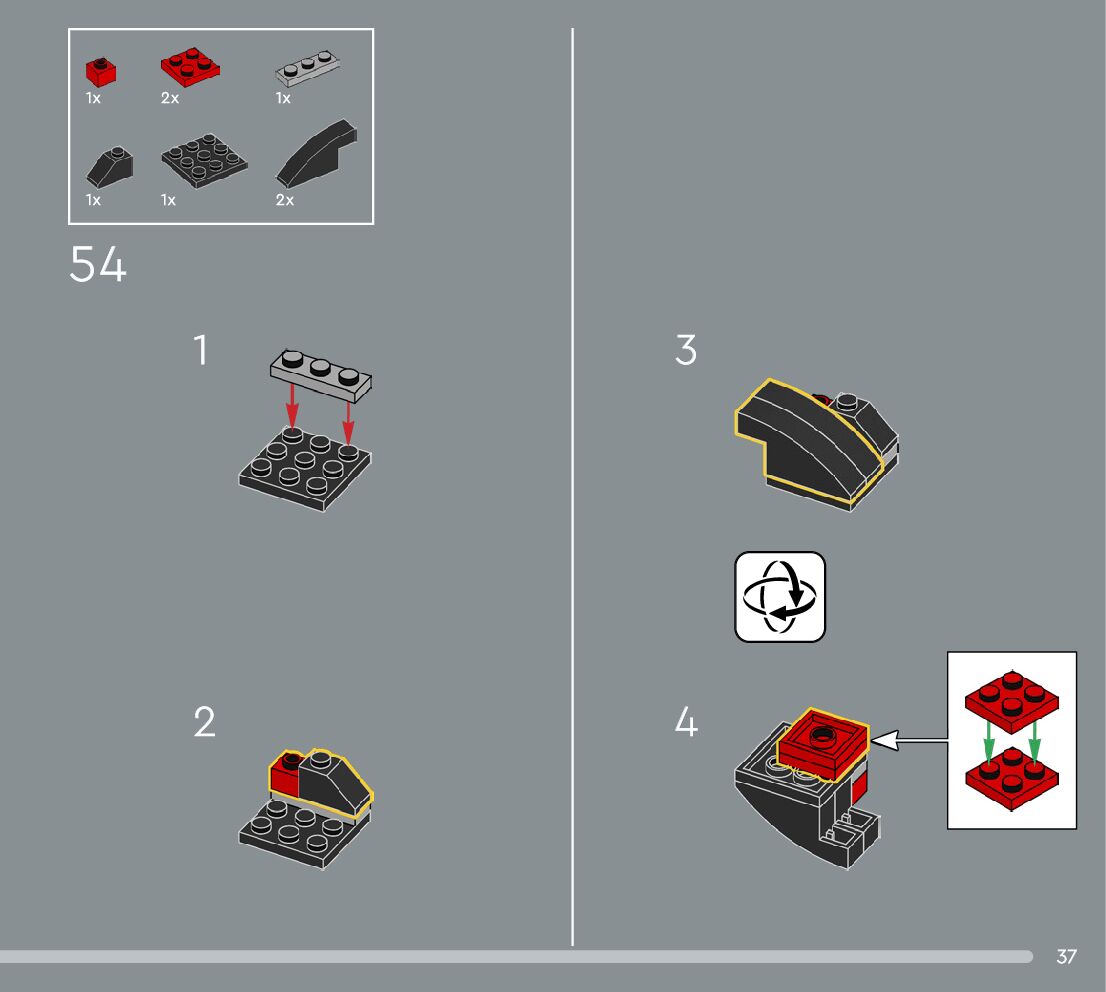 1x 2x 1x

1x 1x 2x

54

1

2

3

4

37