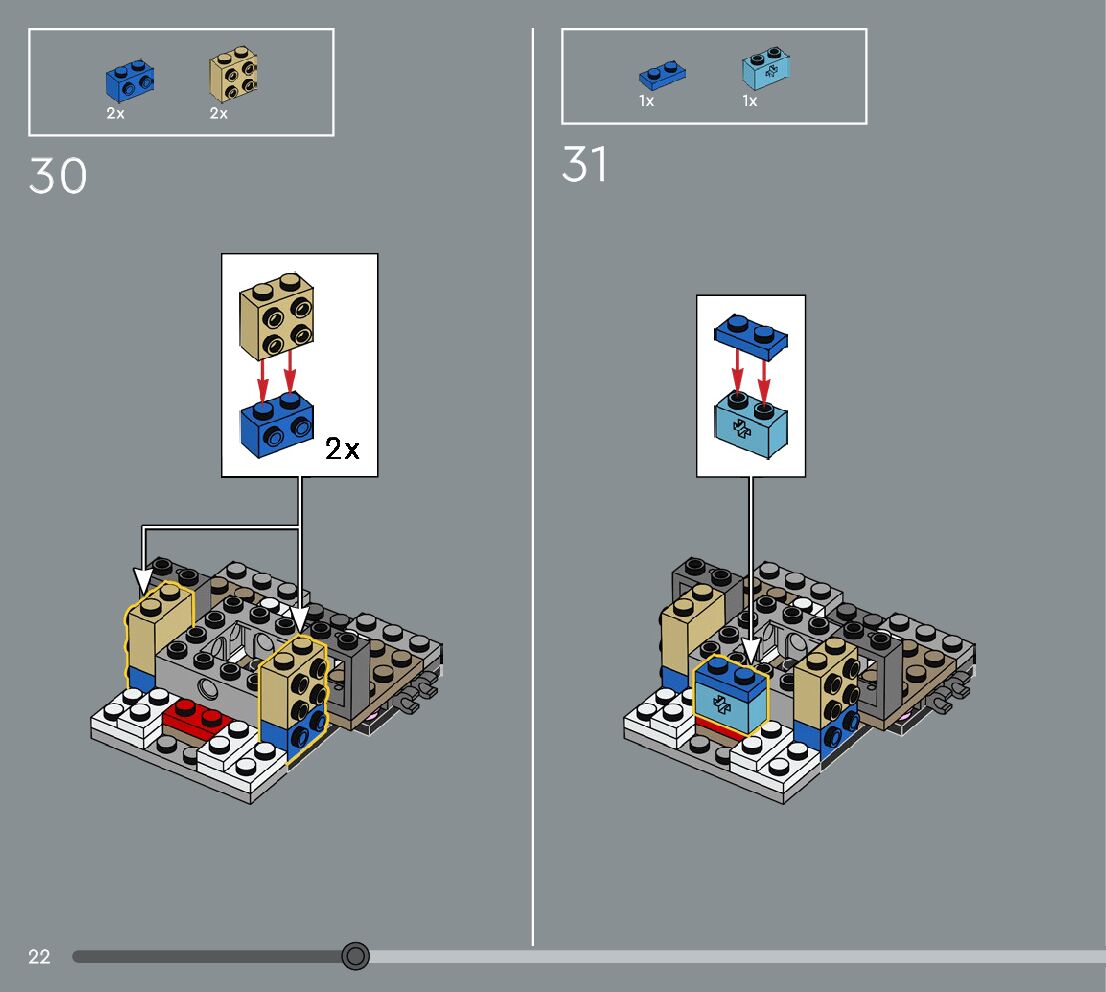 2x 2x

30

2x

1x 1x

31

22