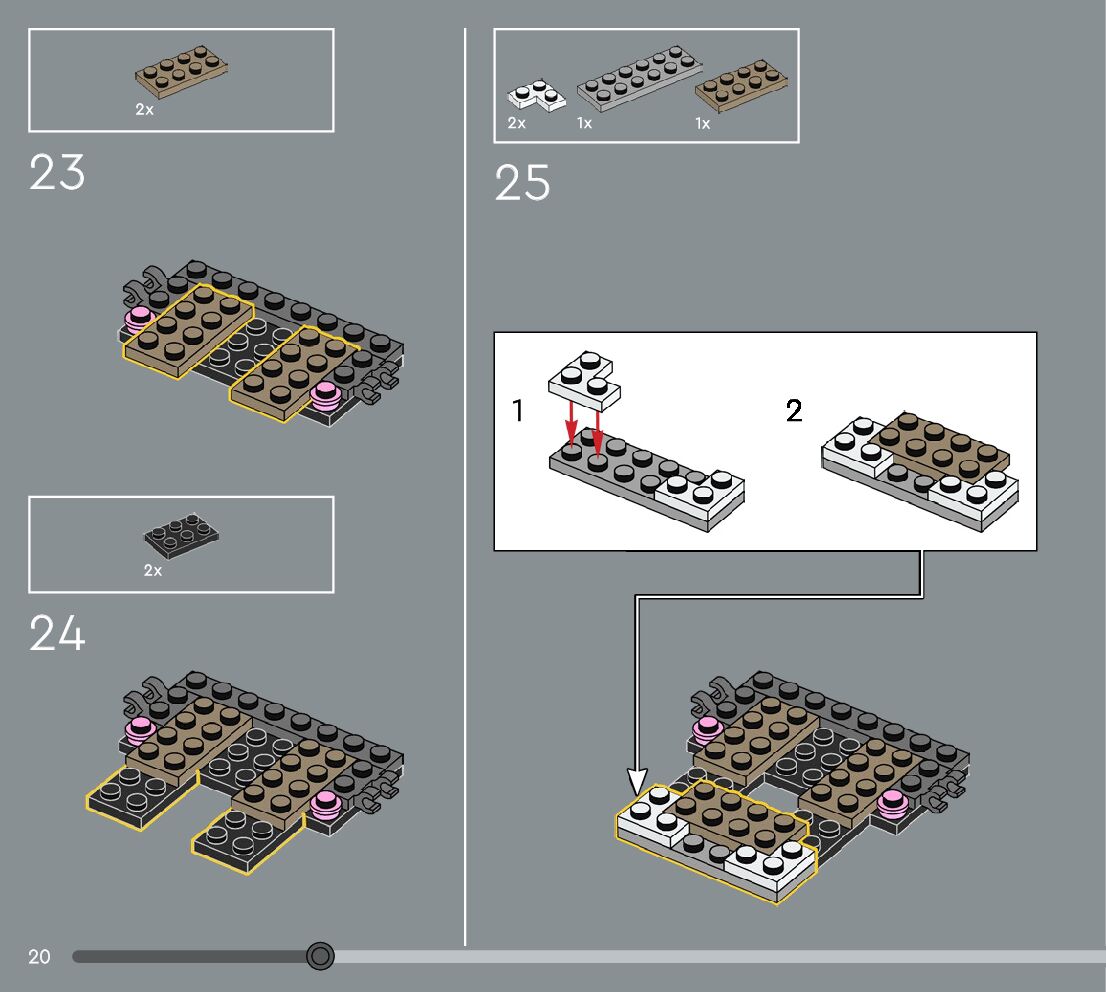 2x

23

2x

24

2x 1x 1x

25

1

2

20