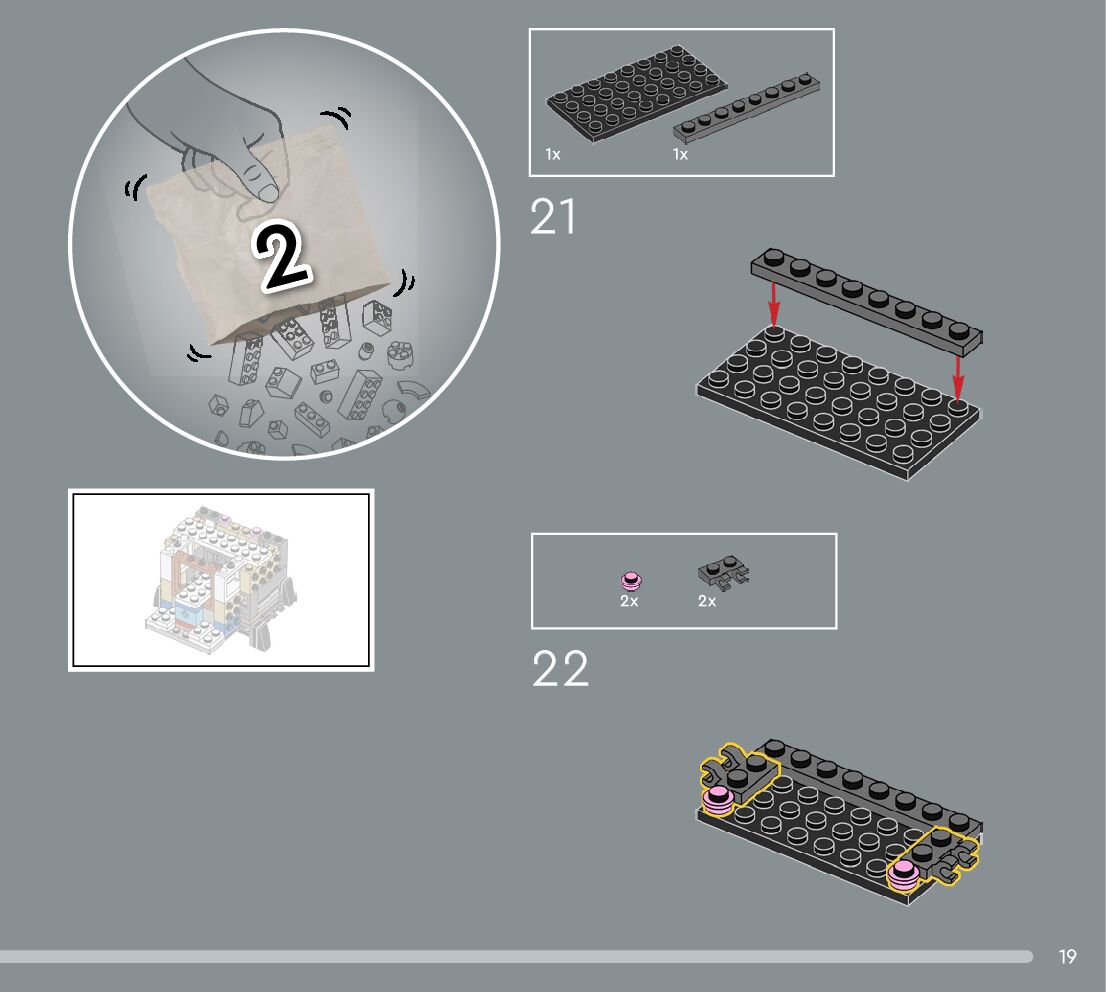 2

1x 1x

21

2x 2x

22

19