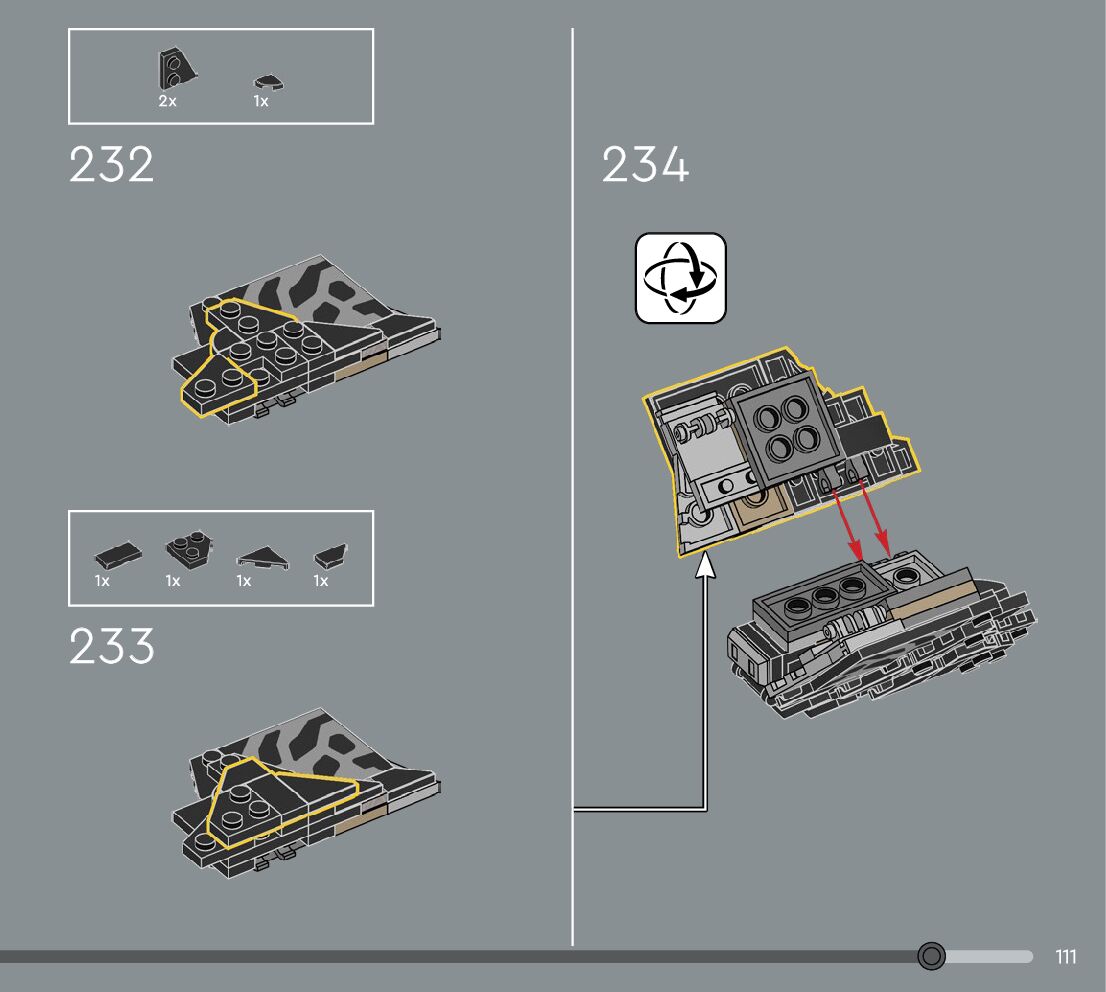 2x 1x

232

1x 1x 1x 1x

233

234

111