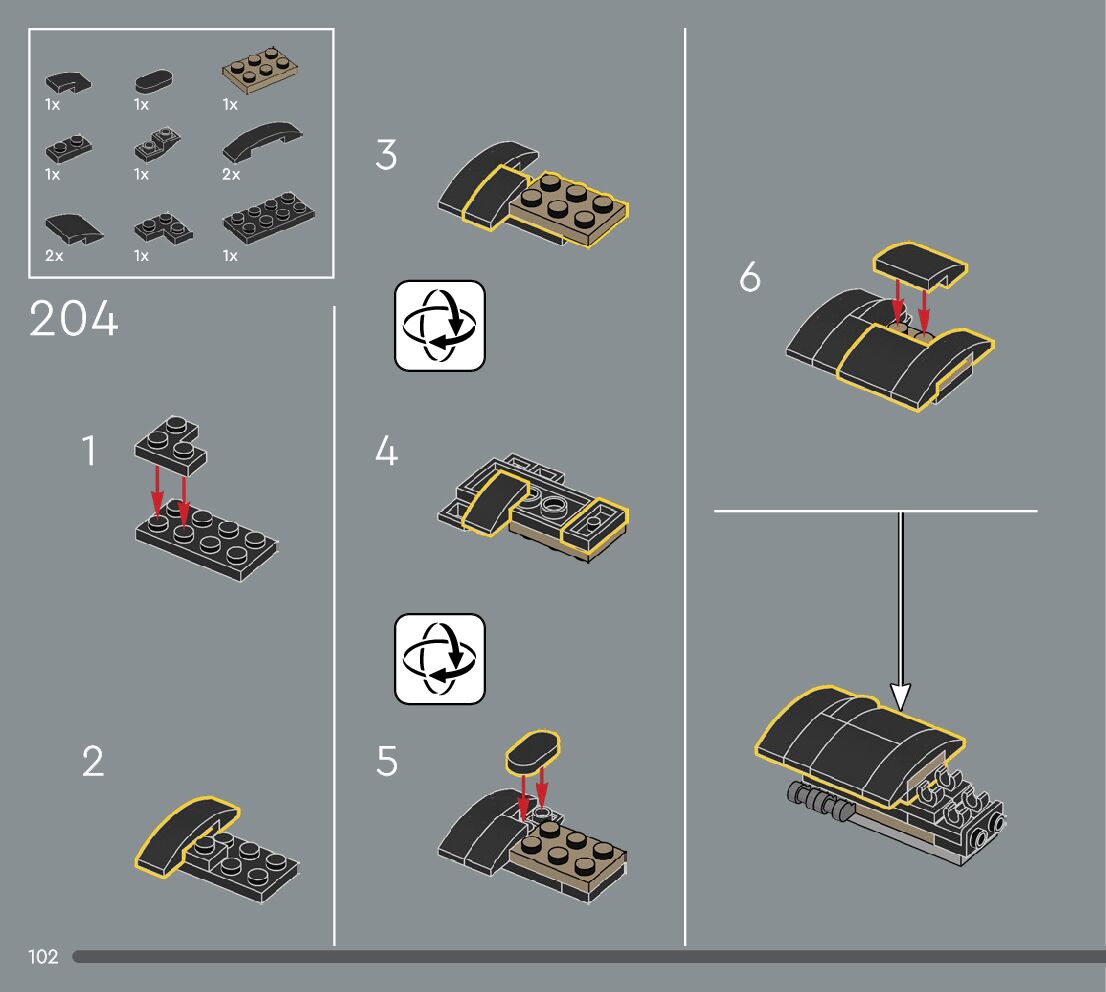 1x 1x 1x
1x 1x 2x
2x 1x 1x

204

1

2

3

4

5

6

102