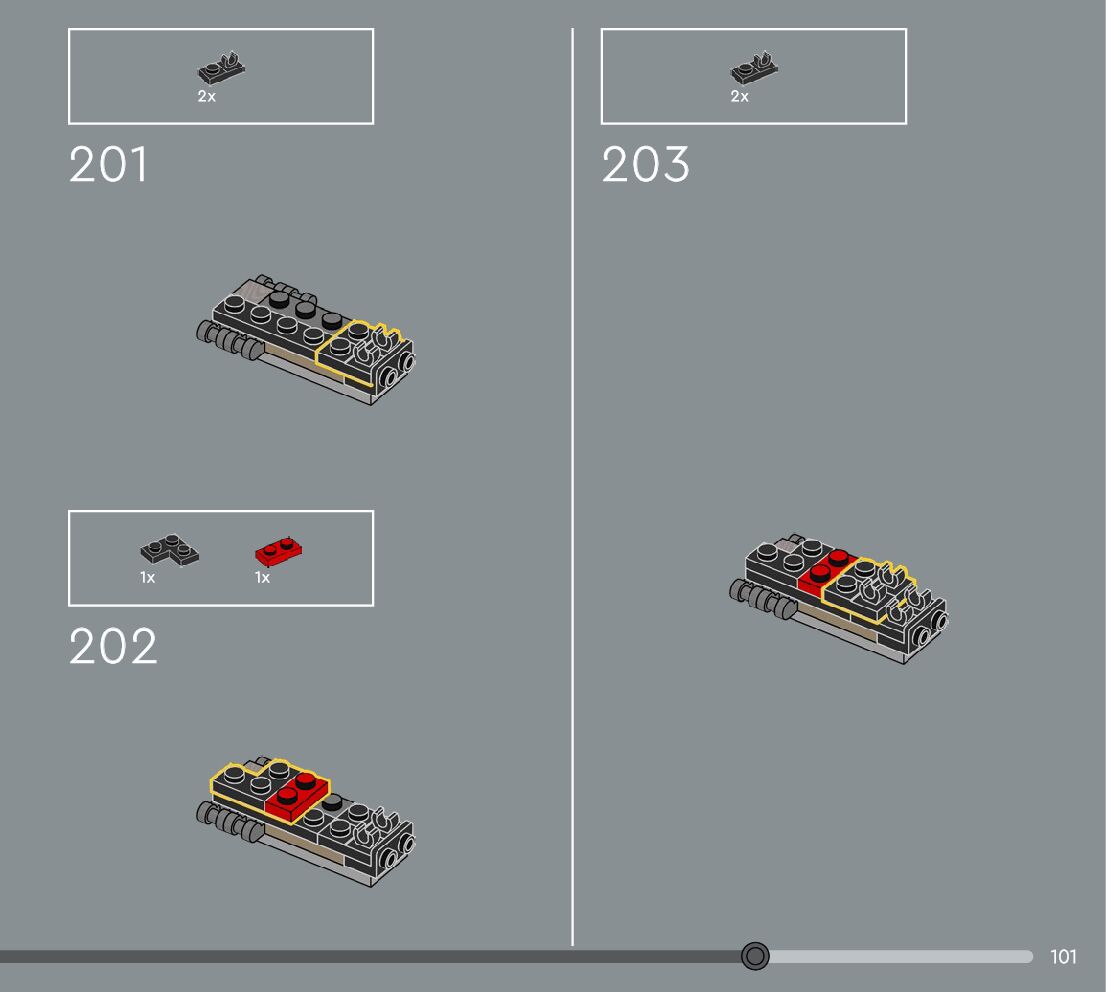 2x

201

1x 1x

202

2x

203

101