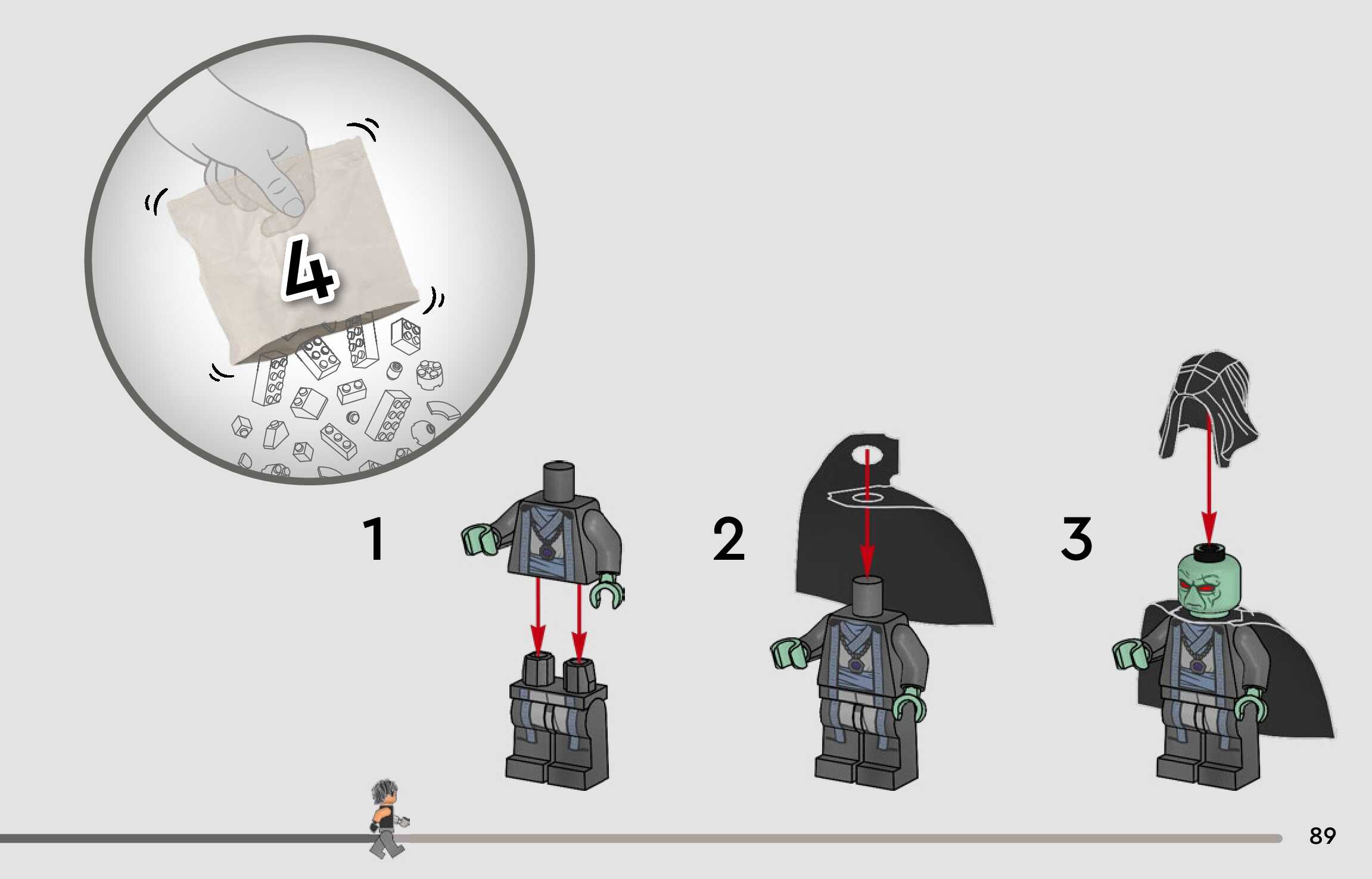 4

1

2

3

89