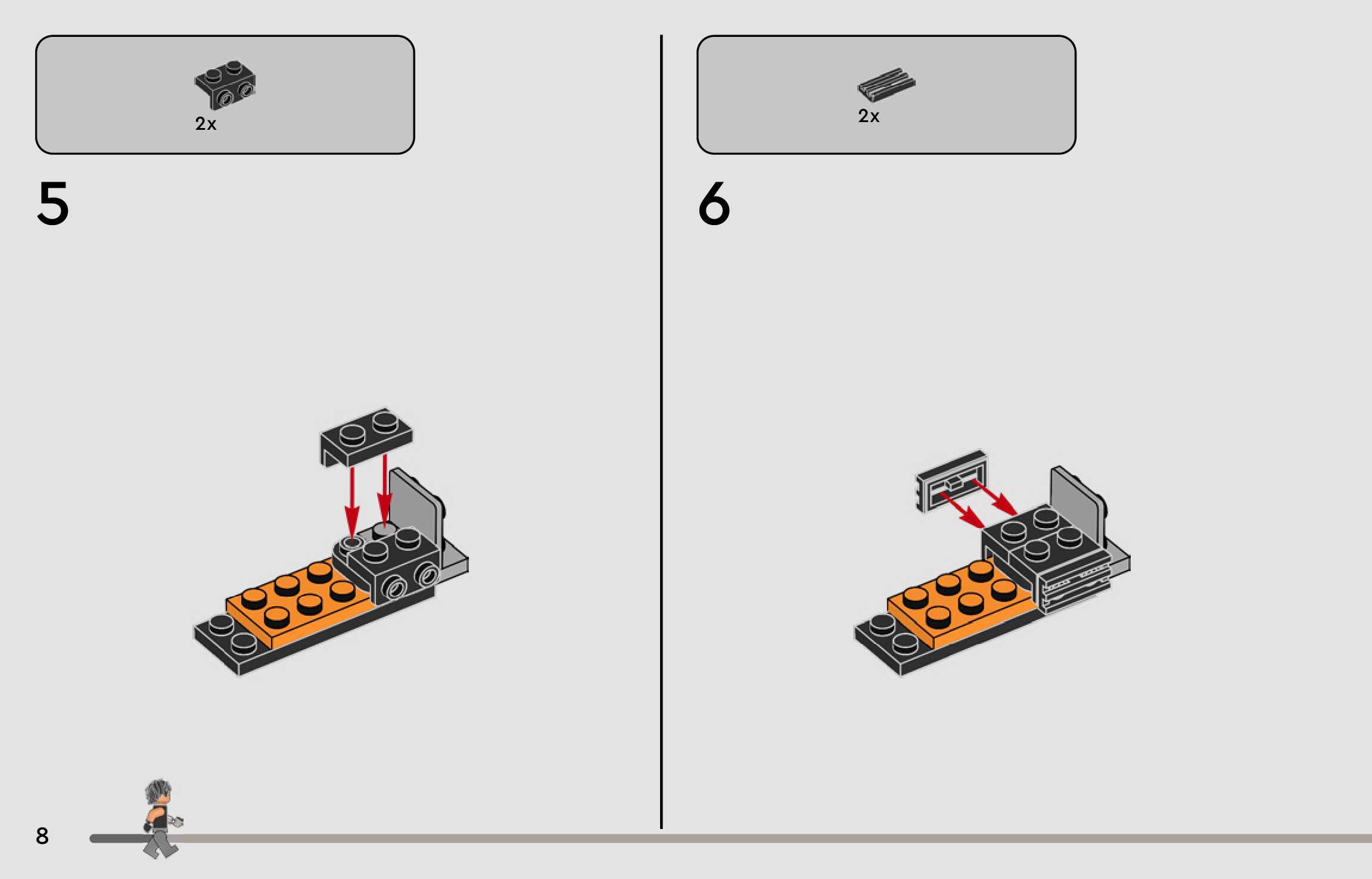 2x

5

2x

6

8