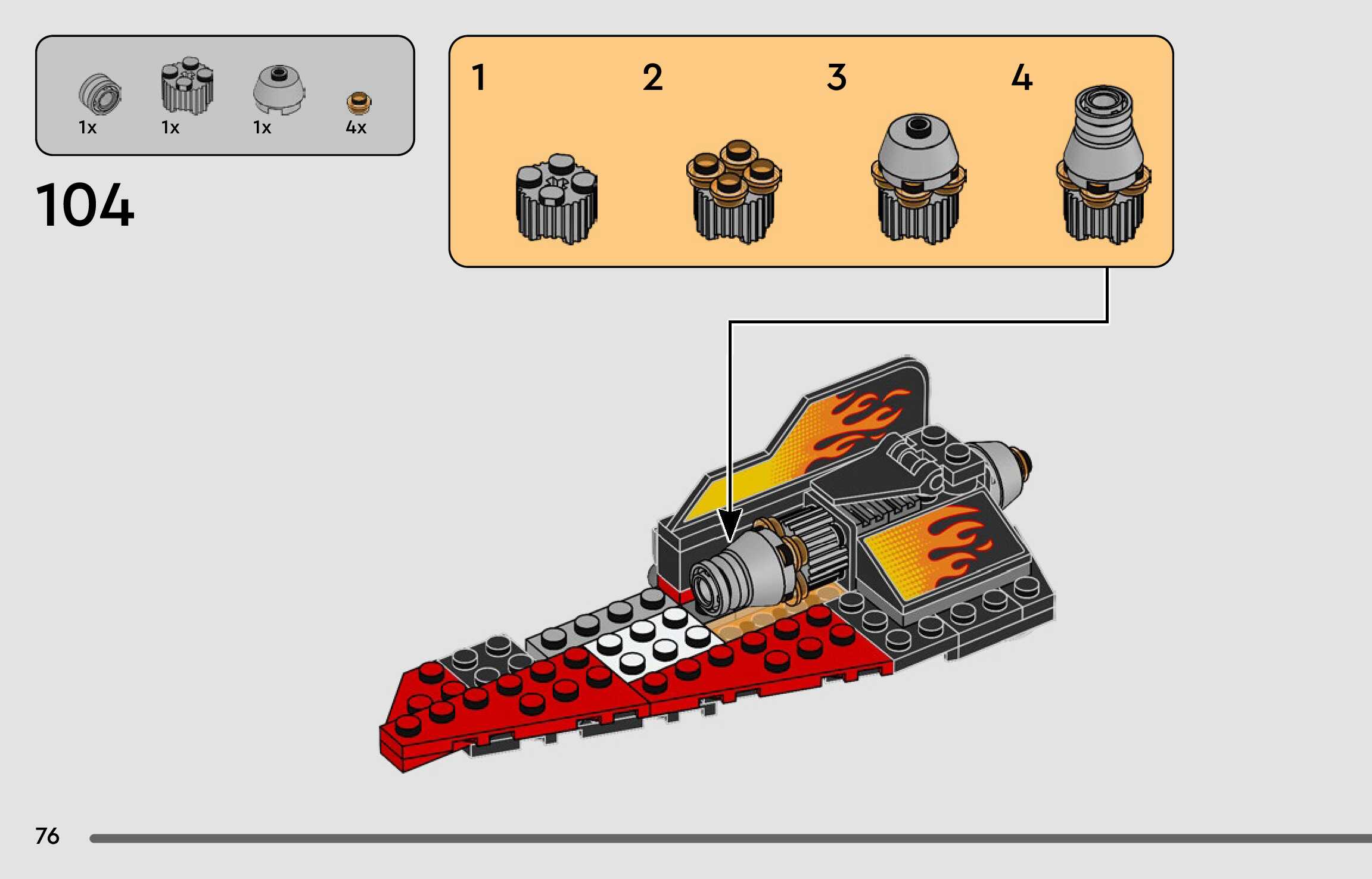 1x 1x 1x 4x

104

1 2 3 4

76